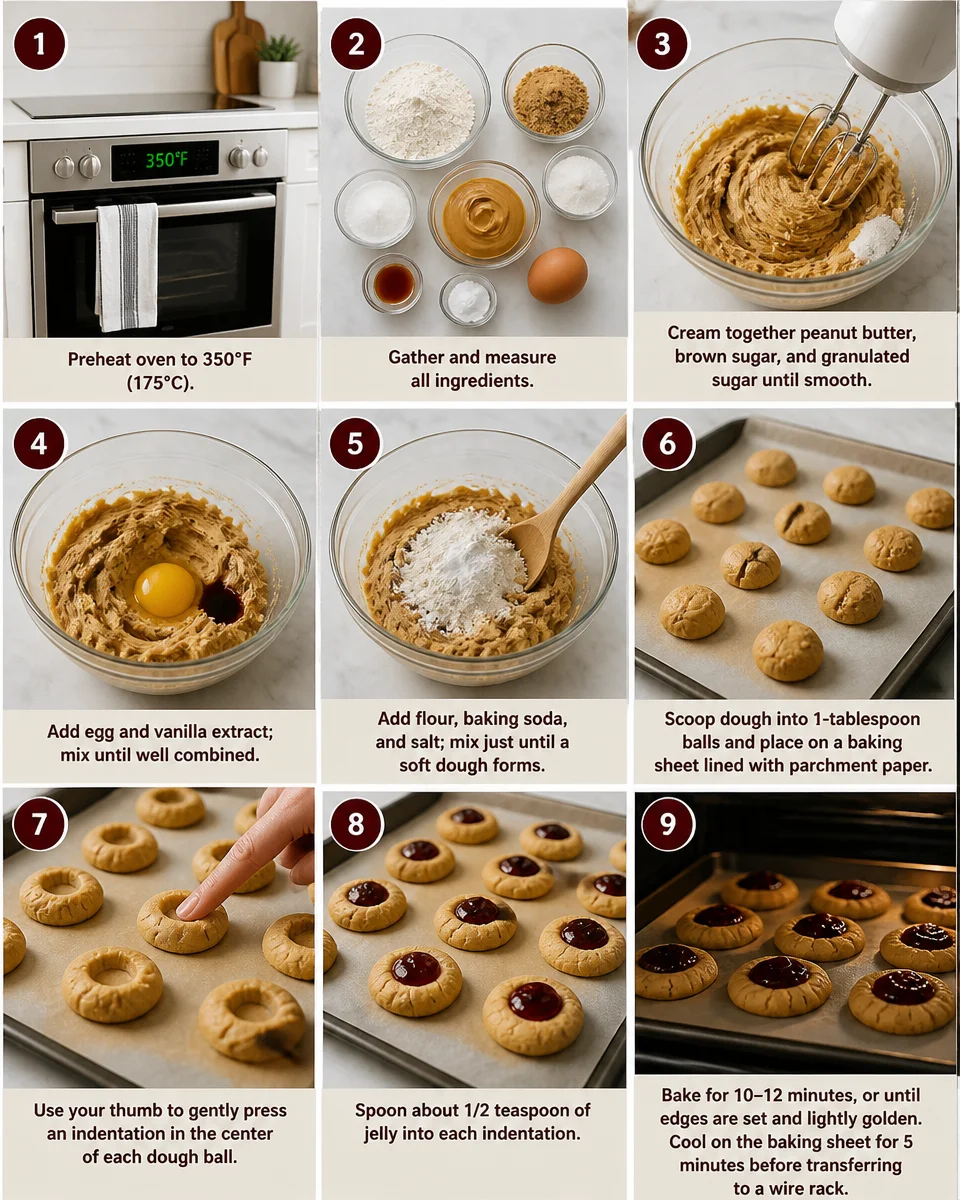 1

350°F

Preheat oven to 350°F (175°C).

2

Gather and measure all ingredients.

3

Cream together peanut butter, brown sugar, and granulated sugar until smooth.

4

Add egg and vanilla extract; mix until well combined.

5

Add flour, baking soda, and salt; mix just until a soft dough forms.

6

Scoop dough into 1-tablespoon balls and place on a baking sheet lined with parchment paper.

7

Use your thumb to gently press an indentation in the center of each dough ball.

8

Spoon about 1/2 teaspoon of jelly into each indentation.

9

Bake for 10–12 minutes, or until edges are set and lightly golden. Cool on the baking sheet for 5 minutes before transferring to a wire rack.