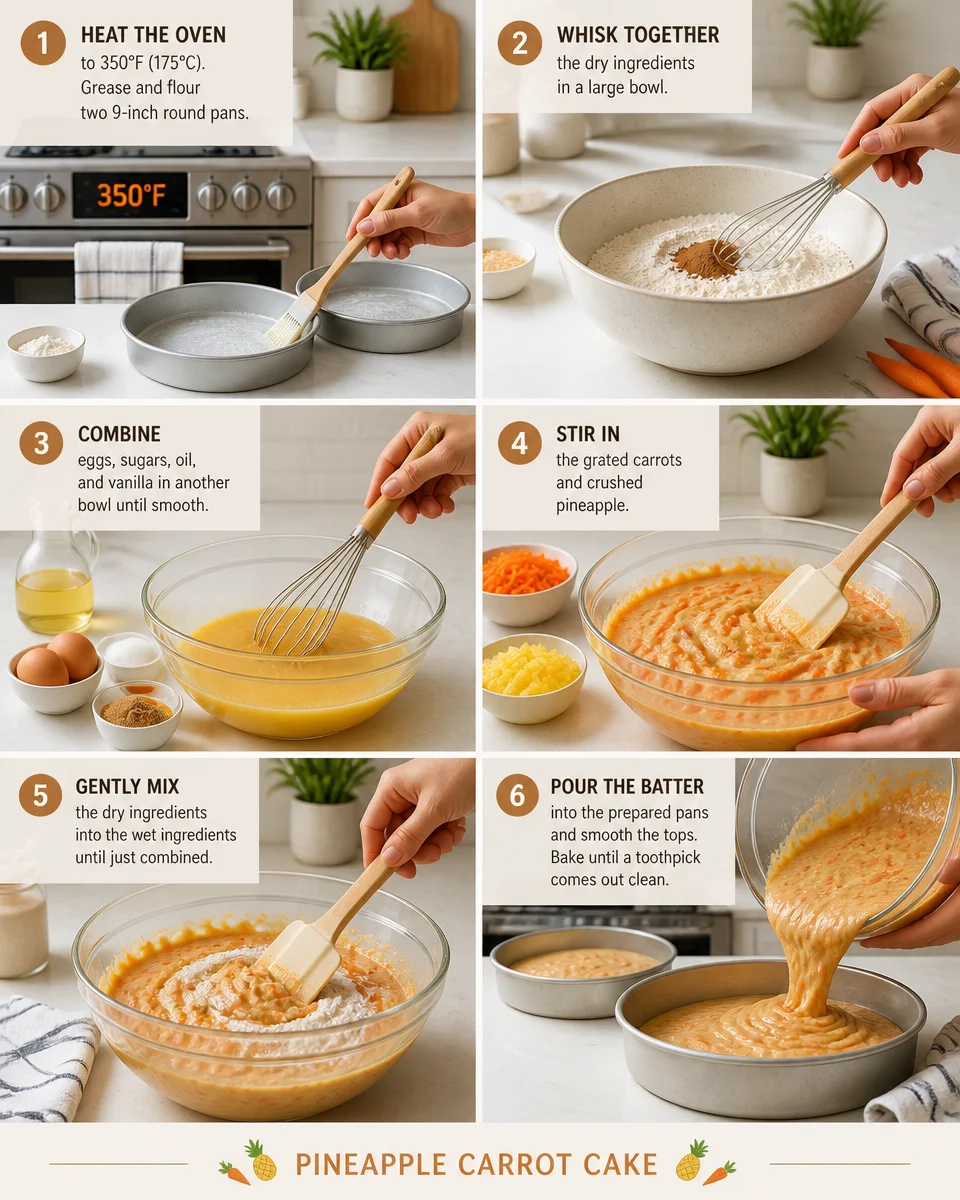 1 HEAT THE OVEN
to 350°F (175°C). Grease and flour two 9-inch round pans.

350°F

2 WHISK TOGETHER
the dry ingredients in a large bowl.

3 COMBINE
eggs, sugars, oil, and vanilla in another bowl until smooth.

4 STIR IN
the grated carrots and crushed pineapple.

5 GENTLY MIX
the dry ingredients into the wet ingredients until just combined.

6 POUR THE BATTER
into the prepared pans and smooth the tops. Bake until a toothpick comes out clean.

PINEAPPLE CARROT CAKE