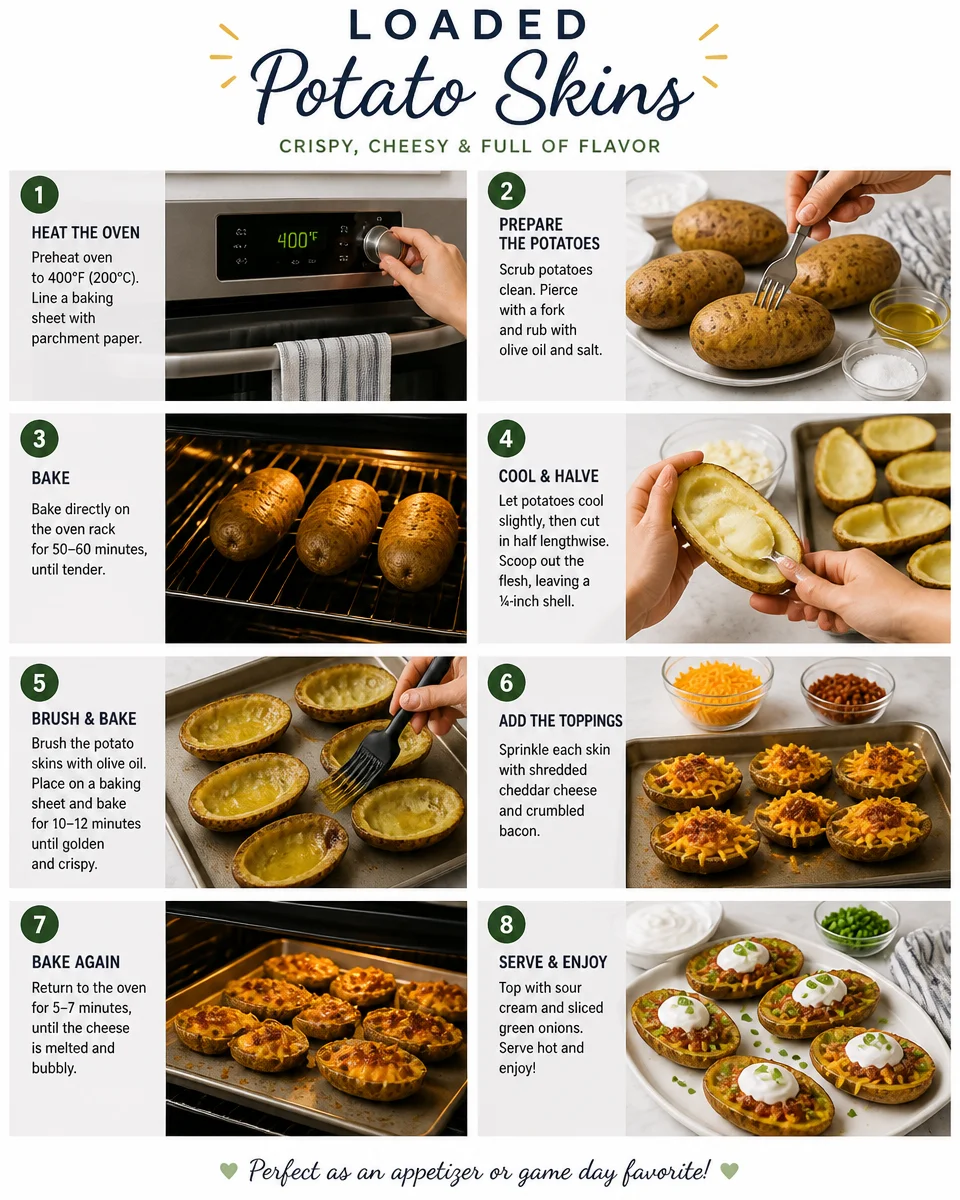 LOADED
Potato Skins
CRISPY, CHEESY & FULL OF FLAVOR

1
HEAT THE OVEN
Preheat oven to 400°F (200°C). Line a baking sheet with parchment paper.

400°F

2
PREPARE THE POTATOES
Scrub potatoes clean. Pierce with a fork and rub with olive oil and salt.

3
BAKE
Bake directly on the oven rack for 50–60 minutes, until tender.

4
COOL & HALVE
Let potatoes cool slightly, then cut in half lengthwise. Scoop out the flesh, leaving a ¼-inch shell.

5
BRUSH & BAKE
Brush the potato skins with olive oil. Place on a baking sheet and bake for 10–12 minutes until golden and crispy.

6
ADD THE TOPPINGS
Sprinkle each skin with shredded cheddar cheese and crumbled bacon.

7
BAKE AGAIN
Return to the oven for 5–7 minutes, until the cheese is melted and bubbly.

8
SERVE & ENJOY
Top with sour cream and sliced green onions. Serve hot and enjoy!

Perfect as an appetizer or game day favorite!