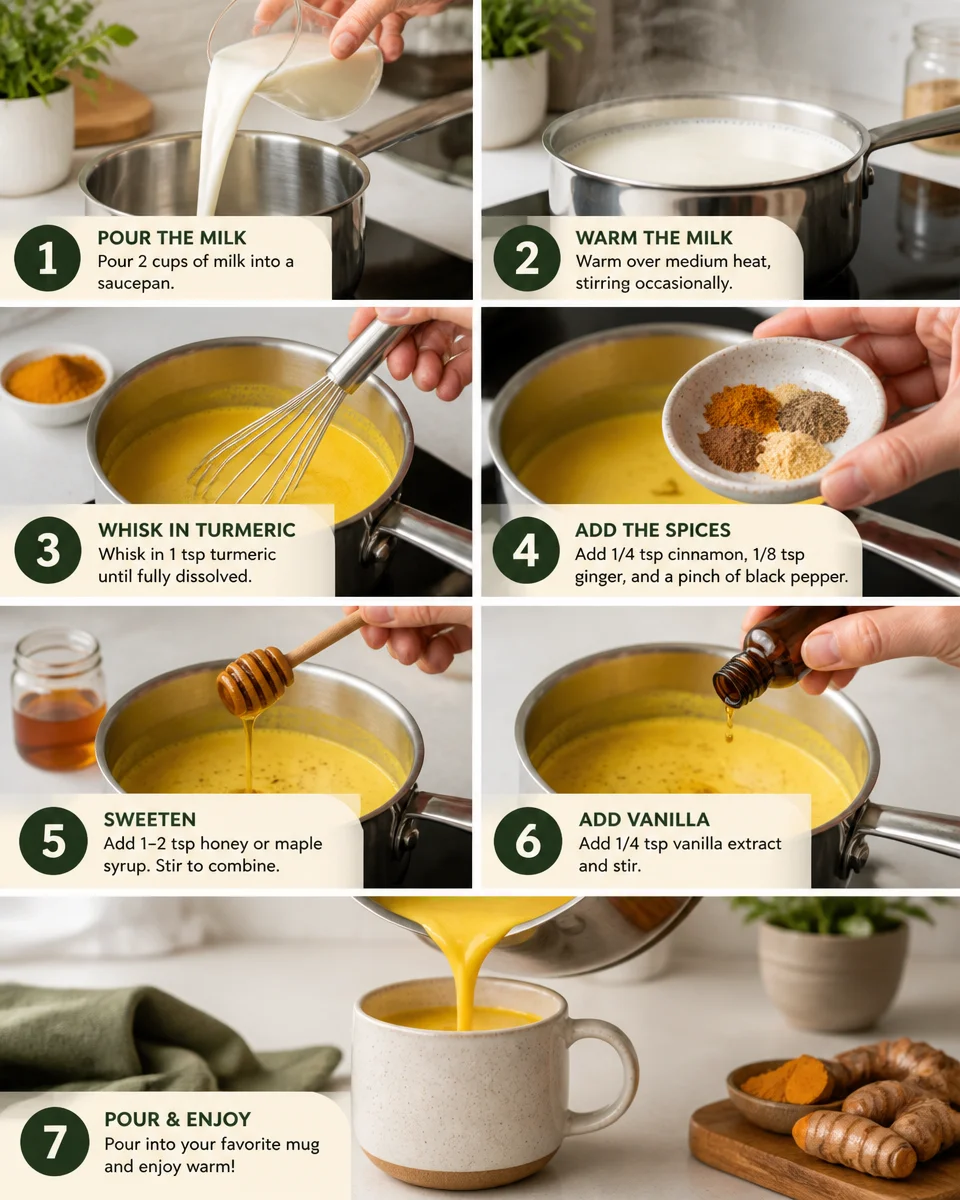 1
POUR THE MILK
Pour 2 cups of milk into a saucepan.

2
WARM THE MILK
Warm over medium heat, stirring occasionally.

3
WHISK IN TURMERIC
Whisk in 1 tsp turmeric until fully dissolved.

4
ADD THE SPICES
Add 1/4 tsp cinnamon, 1/8 tsp ginger, and a pinch of black pepper.

5
SWEETEN
Add 1–2 tsp honey or maple syrup. Stir to combine.

6
ADD VANILLA
Add 1/4 tsp vanilla extract and stir.

7
POUR & ENJOY
Pour into your favorite mug and enjoy warm!