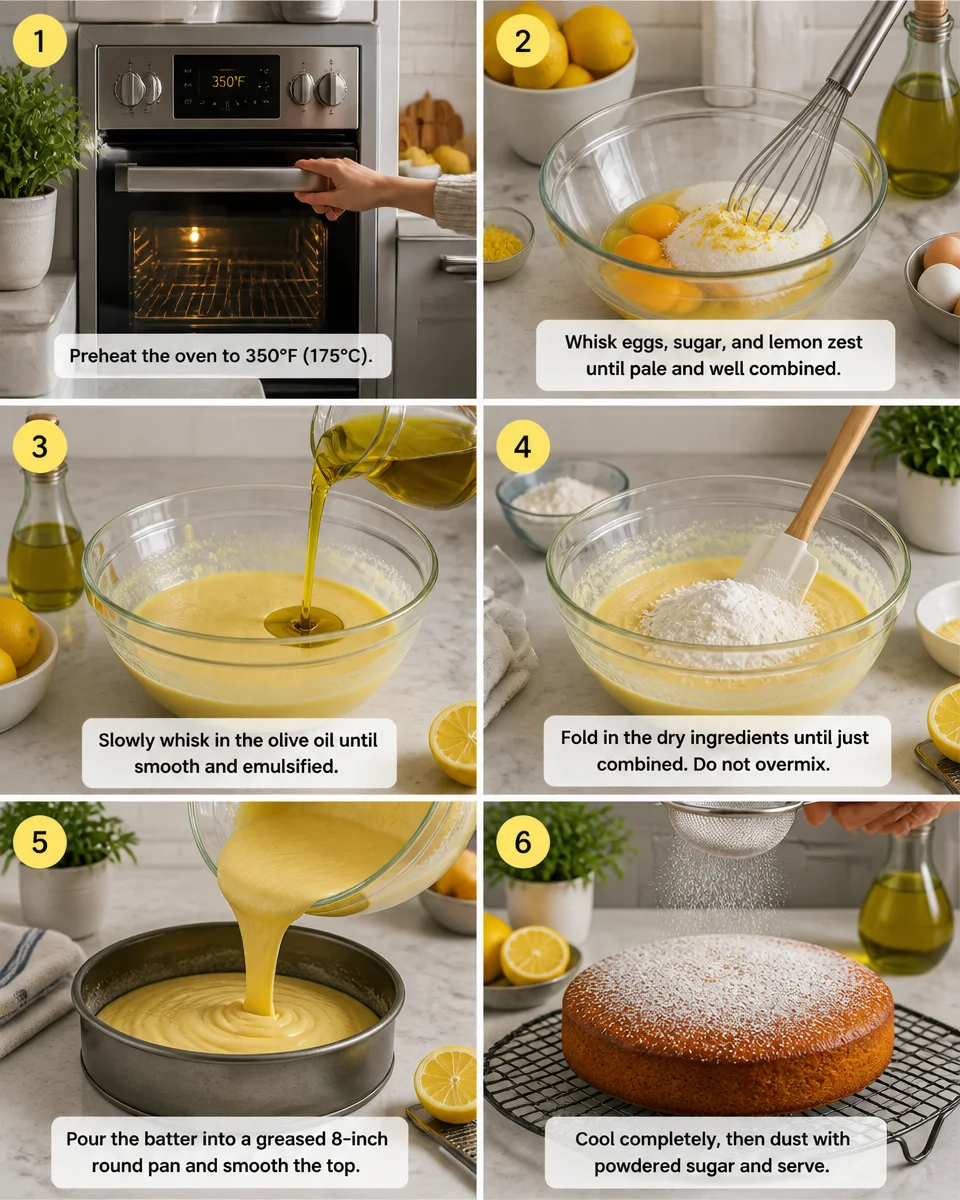 1

350°F

Preheat the oven to 350°F (175°C).

2

Whisk eggs, sugar, and lemon zest until pale and well combined.

3

Slowly whisk in the olive oil until smooth and emulsified.

4

Fold in the dry ingredients until just combined. Do not overmix.

5

Pour the batter into a greased 8-inch round pan and smooth the top.

6

Cool completely, then dust with powdered sugar and serve.