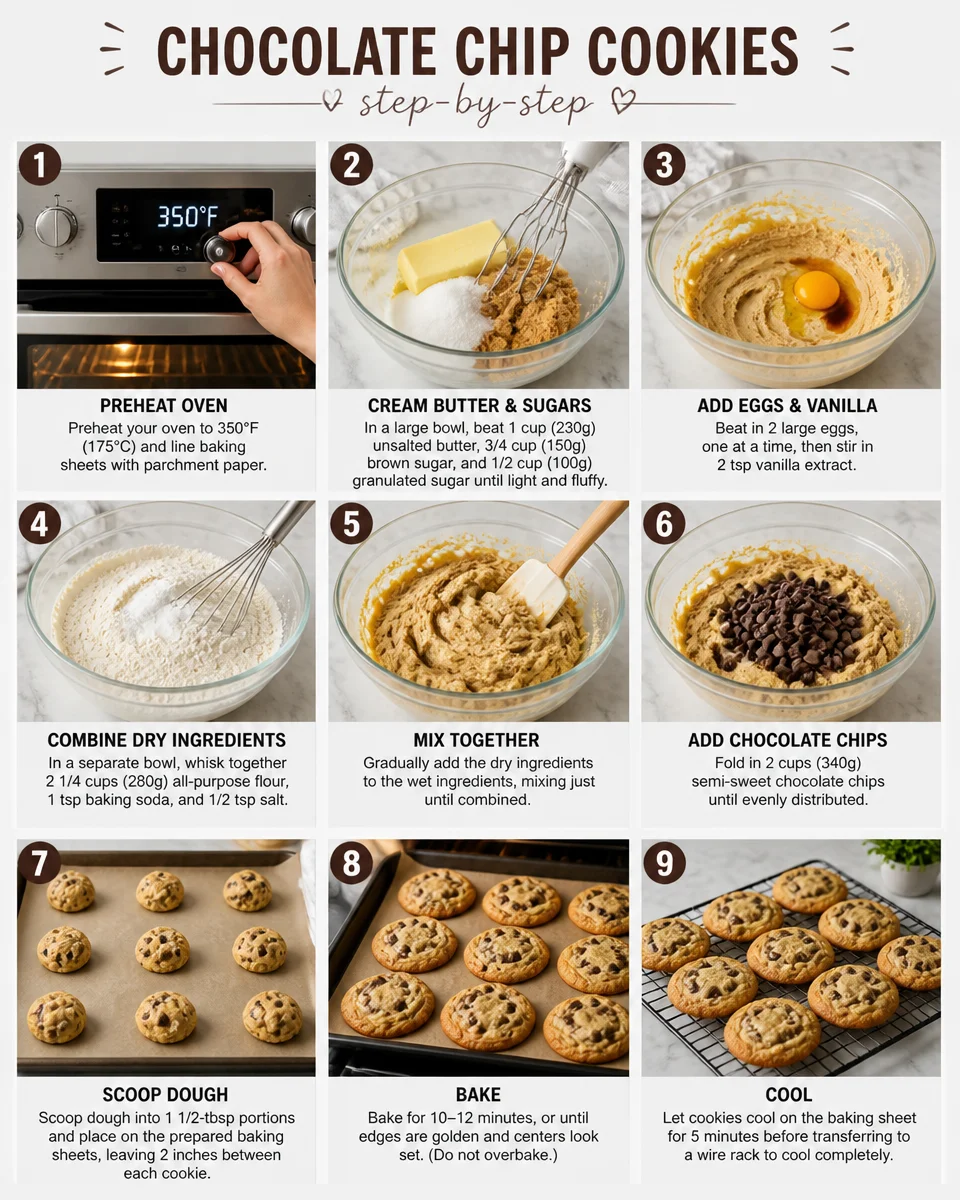 CHOCOLATE CHIP COOKIES
step-by-step

1
350°F
PREHEAT OVEN
Preheat your oven to 350°F (175°C) and line baking sheets with parchment paper.

2
CREAM BUTTER & SUGARS
In a large bowl, beat 1 cup (230g) unsalted butter, 3/4 cup (150g) brown sugar, and 1/2 cup (100g) granulated sugar until light and fluffy.

3
ADD EGGS & VANILLA
Beat in 2 large eggs, one at a time, then stir in 2 tsp vanilla extract.

4
COMBINE DRY INGREDIENTS
In a separate bowl, whisk together 2 1/4 cups (280g) all-purpose flour, 1 tsp baking soda, and 1/2 tsp salt.

5
MIX TOGETHER
Gradually add the dry ingredients to the wet ingredients, mixing just until combined.

6
ADD CHOCOLATE CHIPS
Fold in 2 cups (340g) semi-sweet chocolate chips until evenly distributed.

7
SCOOP DOUGH
Scoop dough into 1 1/2-tbsp portions and place on the prepared baking sheets, leaving 2 inches between each cookie.

8
BAKE
Bake for 10–12 minutes, or until edges are golden and centers look set. (Do not overbake.)

9
COOL
Let cookies cool on the baking sheet for 5 minutes before transferring to a wire rack to cool completely.