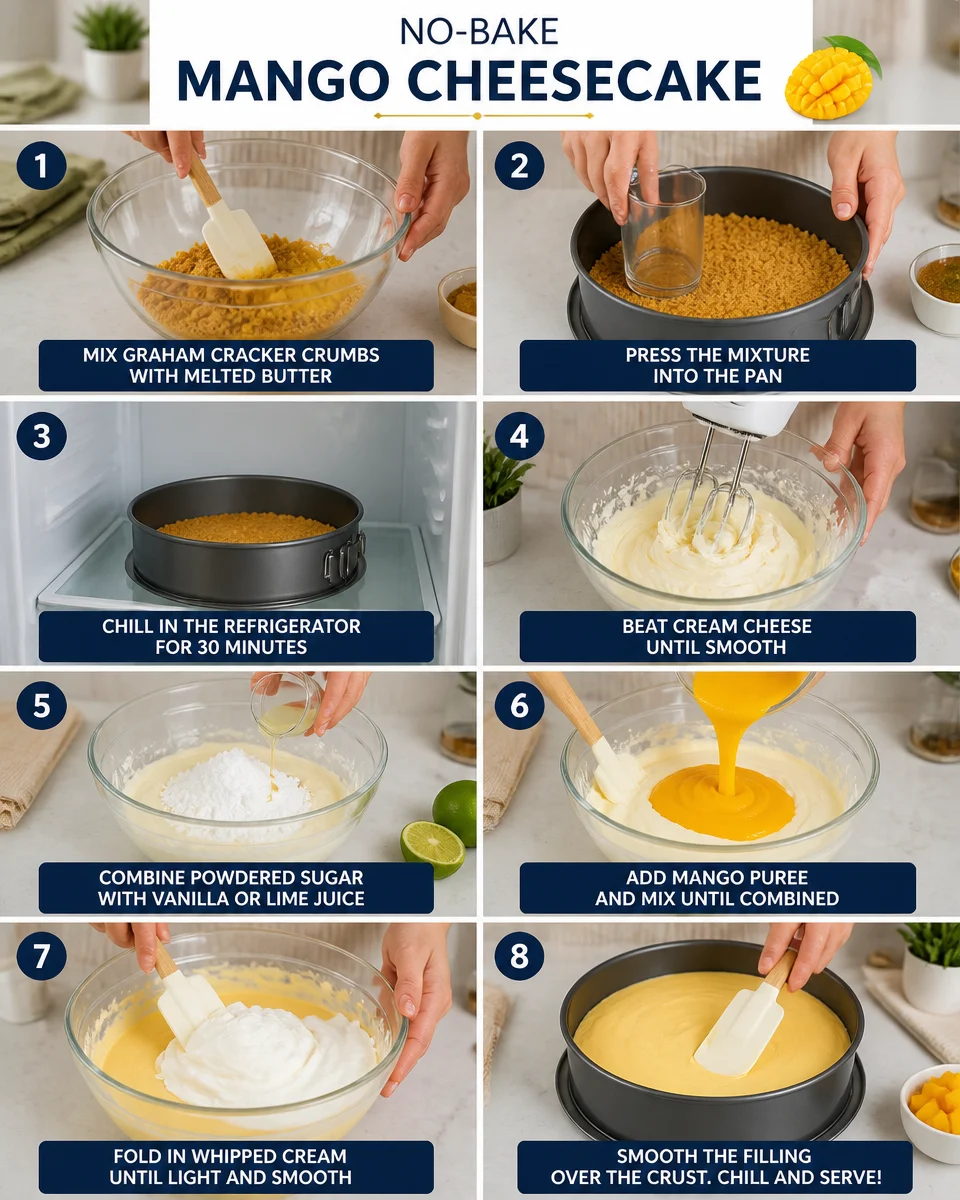 NO-BAKE
MANGO CHEESECAKE

1
MIX GRAHAM CRACKER CRUMBS WITH MELTED BUTTER

2
PRESS THE MIXTURE INTO THE PAN

3
CHILL IN THE REFRIGERATOR FOR 30 MINUTES

4
BEAT CREAM CHEESE UNTIL SMOOTH

5
COMBINE POWDERED SUGAR WITH VANILLA OR LIME JUICE

6
ADD MANGO PUREE AND MIX UNTIL COMBINED

7
FOLD IN WHIPPED CREAM UNTIL LIGHT AND SMOOTH

8
SMOOTH THE FILLING OVER THE CRUST. CHILL AND SERVE!