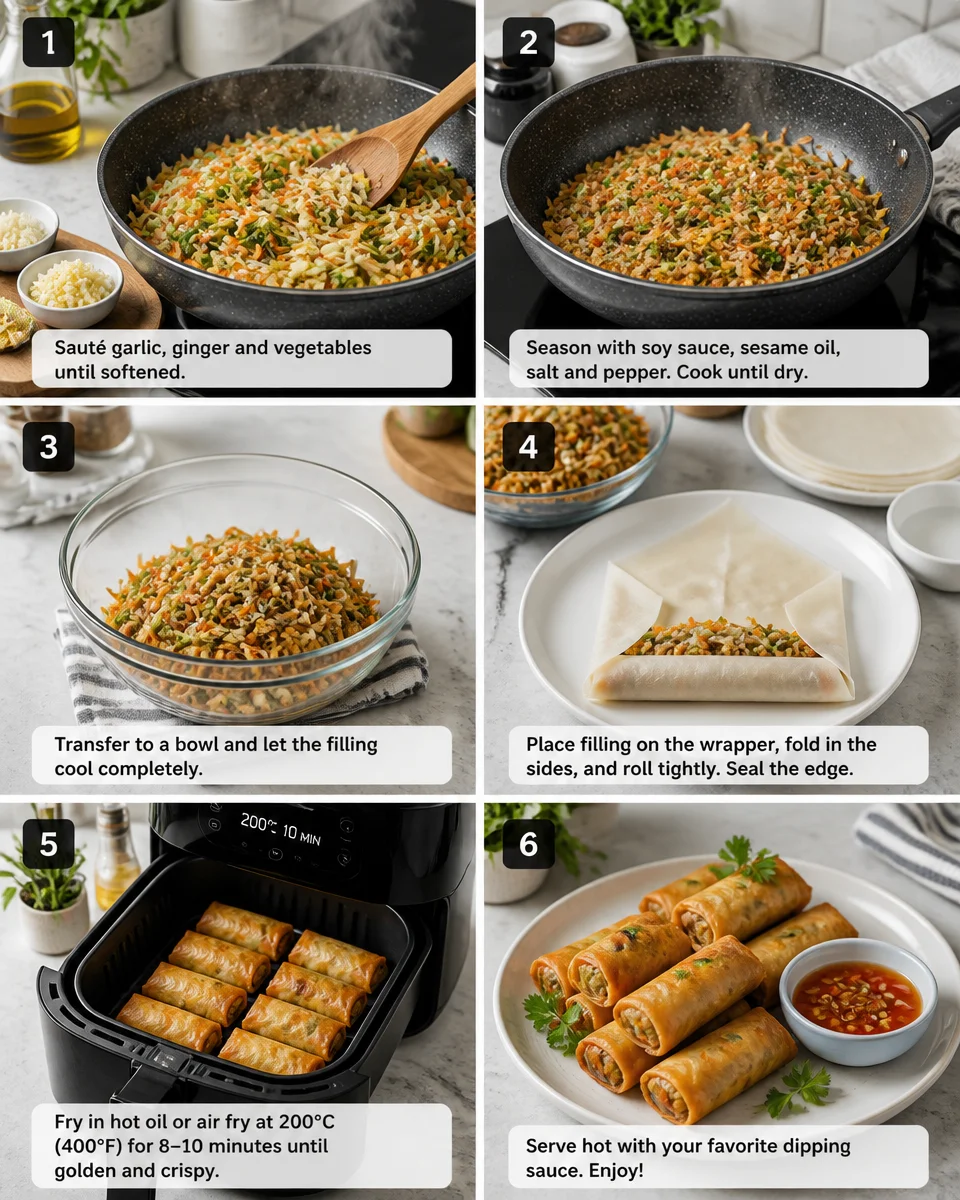 1

Sauté garlic, ginger and vegetables until softened.

2

Season with soy sauce, sesame oil, salt and pepper. Cook until dry.

3

Transfer to a bowl and let the filling cool completely.

4

Place filling on the wrapper, fold in the sides, and roll tightly. Seal the edge.

5

200°C 10 MIN

Fry in hot oil or air fry at 200°C (400°F) for 8–10 minutes until golden and crispy.

6

Serve hot with your favorite dipping sauce. Enjoy!