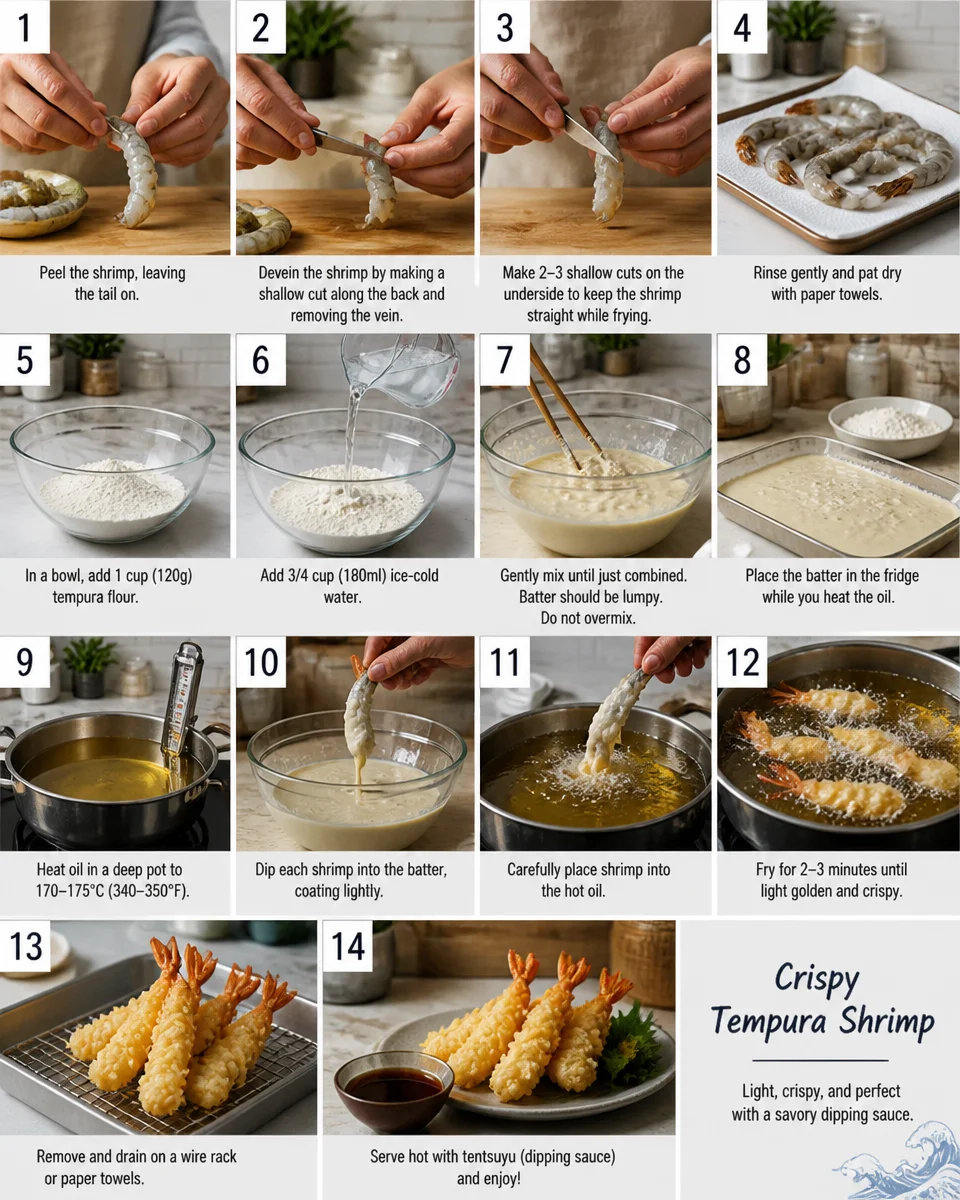 1

Peel the shrimp, leaving the tail on.

2

Devein the shrimp by making a shallow cut along the back and removing the vein.

3

Make 2–3 shallow cuts on the underside to keep the shrimp straight while frying.

4

Rinse gently and pat dry with paper towels.

5

In a bowl, add 1 cup (120g) tempura flour.

6

Add 3/4 cup (180ml) ice-cold water.

7

Gently mix until just combined. Batter should be lumpy. Do not overmix.

8

Place the batter in the fridge while you heat the oil.

9

Heat oil in a deep pot to 170–175°C (340–350°F).

10

Dip each shrimp into the batter, coating lightly.

11

Carefully place shrimp into the hot oil.

12

Fry for 2–3 minutes until light golden and crispy.

13

Remove and drain on a wire rack or paper towels.

14

Serve hot with tentsuyu (dipping sauce) and enjoy!

Crispy Tempura Shrimp

Light, crispy, and perfect with a savory dipping sauce.