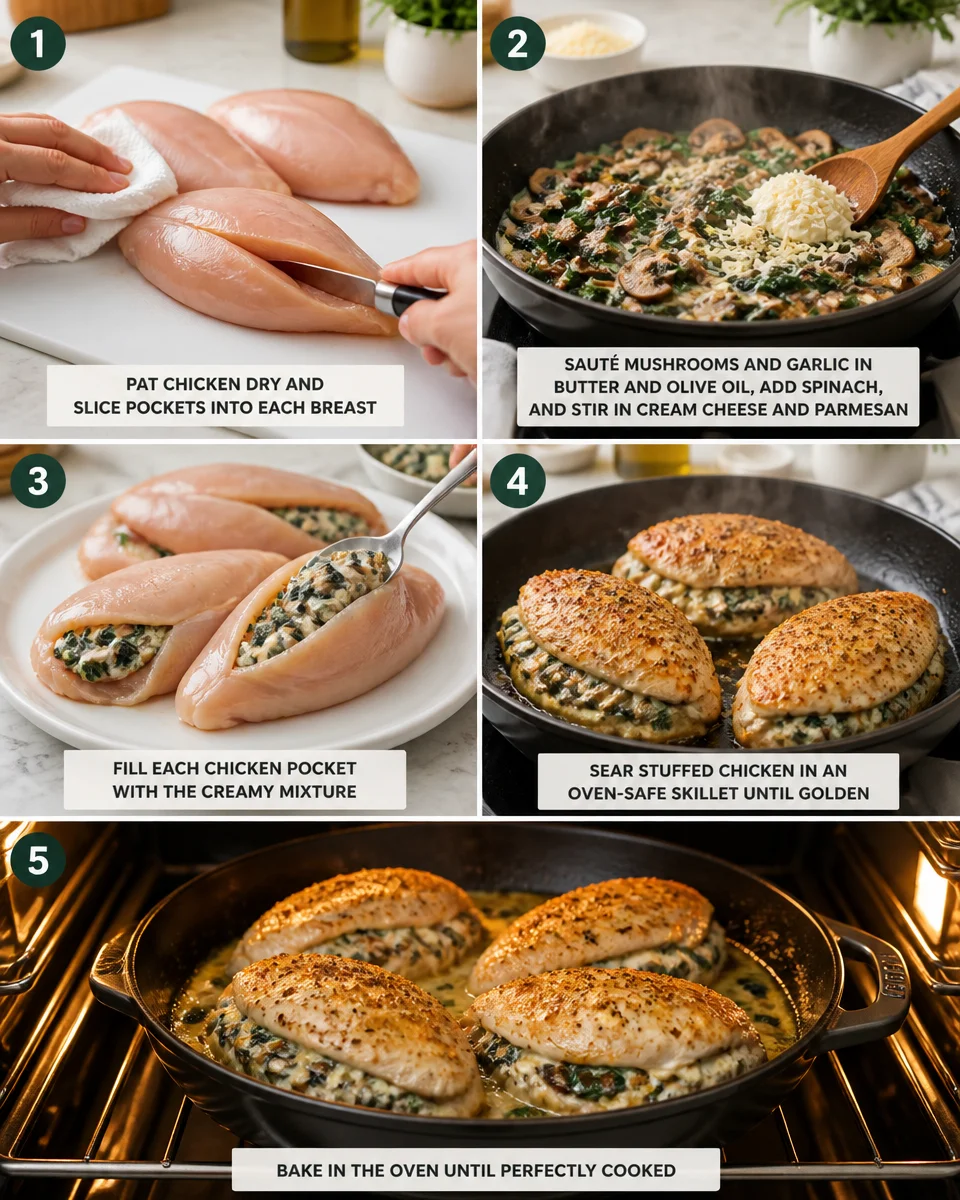 1

PAT CHICKEN DRY AND SLICE POCKETS INTO EACH BREAST

2

SAUTÉ MUSHROOMS AND GARLIC IN BUTTER AND OLIVE OIL, ADD SPINACH, AND STIR IN CREAM CHEESE AND PARMESAN

3

FILL EACH CHICKEN POCKET WITH THE CREAMY MIXTURE

4

SEAR STUFFED CHICKEN IN AN OVEN-SAFE SKILLET UNTIL GOLDEN

5

BAKE IN THE OVEN UNTIL PERFECTLY COOKED