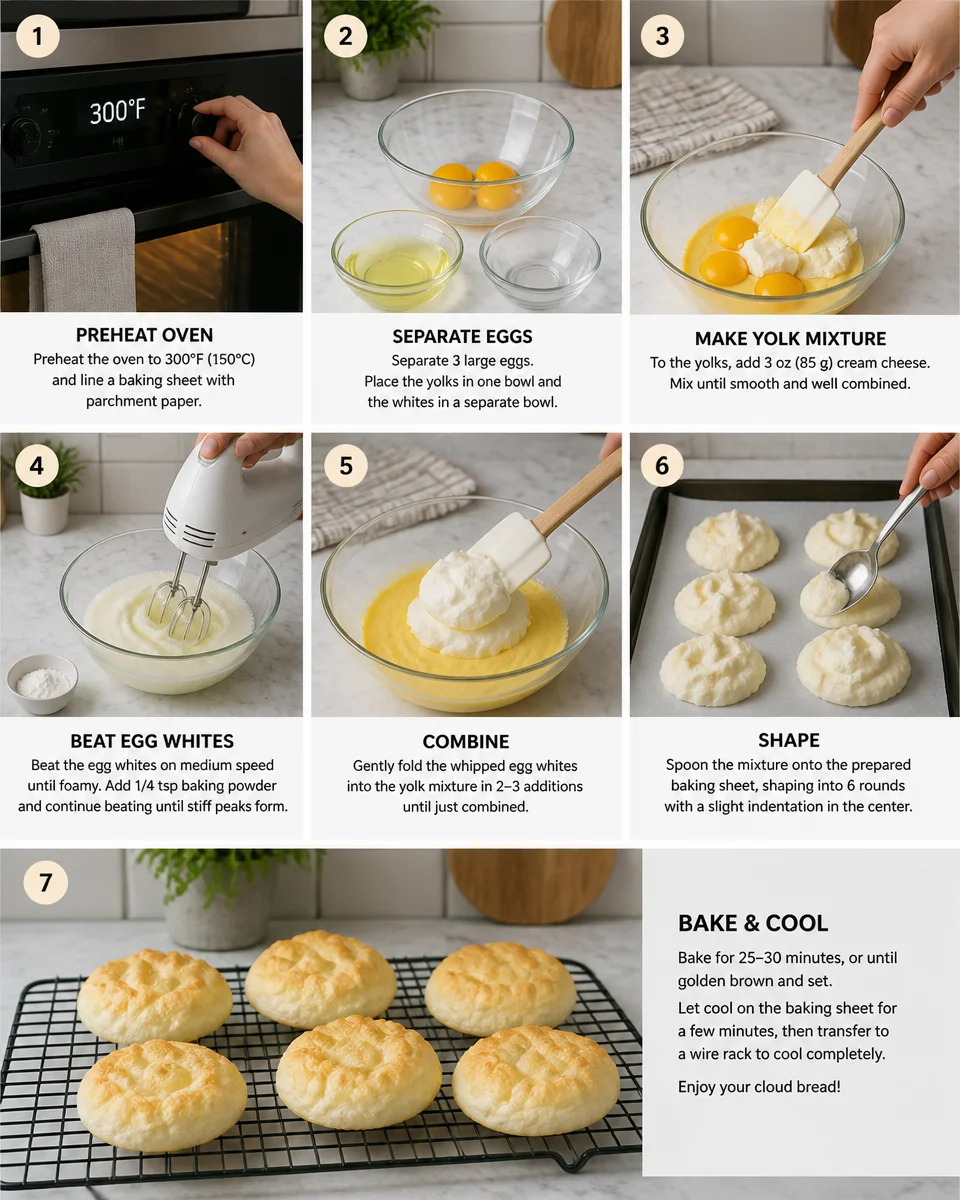 1

300°F

PREHEAT OVEN

Preheat the oven to 300°F (150°C) and line a baking sheet with parchment paper.

2

SEPARATE EGGS

Separate 3 large eggs. Place the yolks in one bowl and the whites in a separate bowl.

3

MAKE YOLK MIXTURE

To the yolks, add 3 oz (85 g) cream cheese. Mix until smooth and well combined.

4

BEAT EGG WHITES

Beat the egg whites on medium speed until foamy. Add 1/4 tsp baking powder and continue beating until stiff peaks form.

5

COMBINE

Gently fold the whipped egg whites into the yolk mixture in 2–3 additions until just combined.

6

SHAPE

Spoon the mixture onto the prepared baking sheet, shaping into 6 rounds with a slight indentation in the center.

7

BAKE & COOL

Bake for 25–30 minutes, or until golden brown and set.

Let cool on the baking sheet for a few minutes, then transfer to a wire rack to cool completely.

Enjoy your cloud bread!