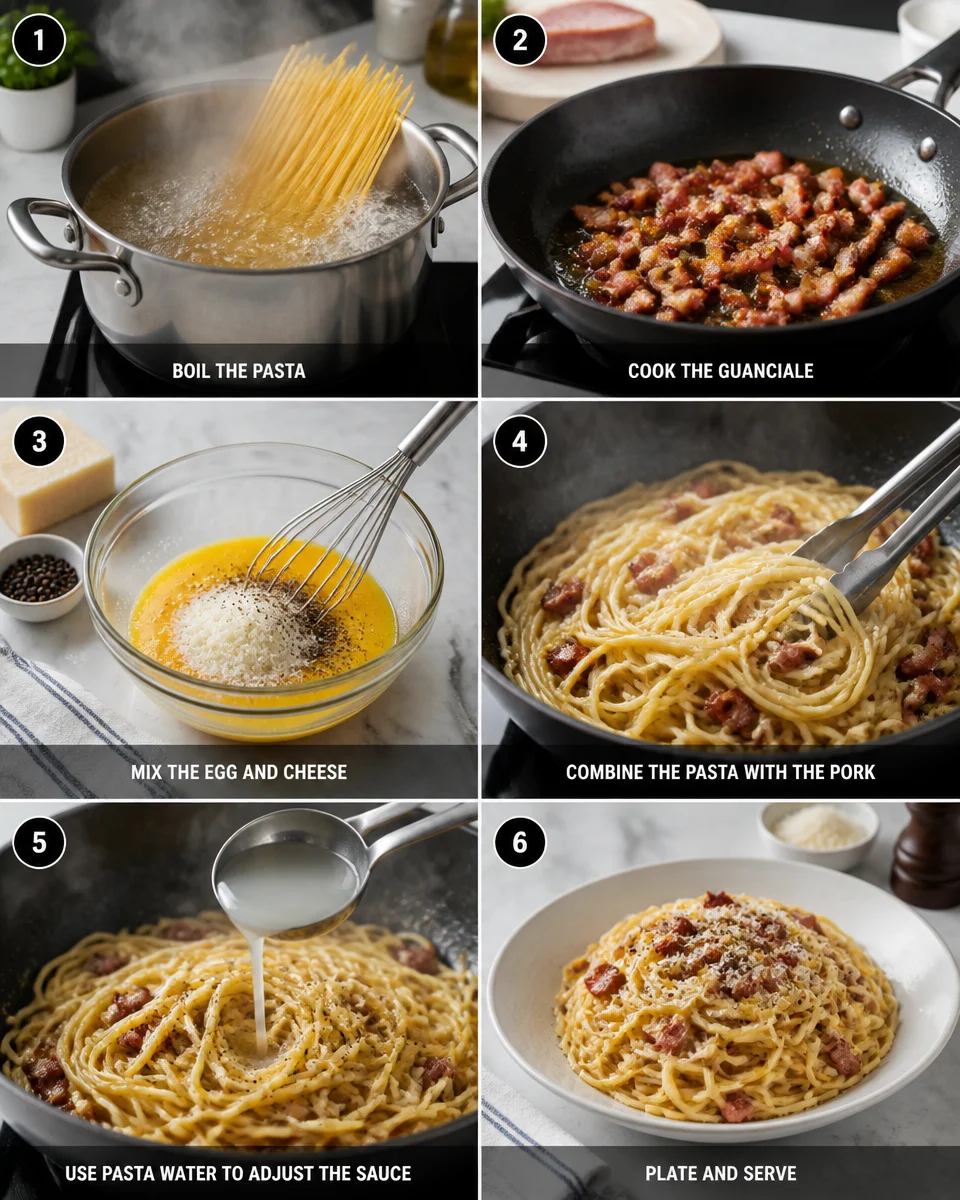 1
BOIL THE PASTA

2
COOK THE GUANCIALE

3
MIX THE EGG AND CHEESE

4
COMBINE THE PASTA WITH THE PORK

5
USE PASTA WATER TO ADJUST THE SAUCE

6
PLATE AND SERVE