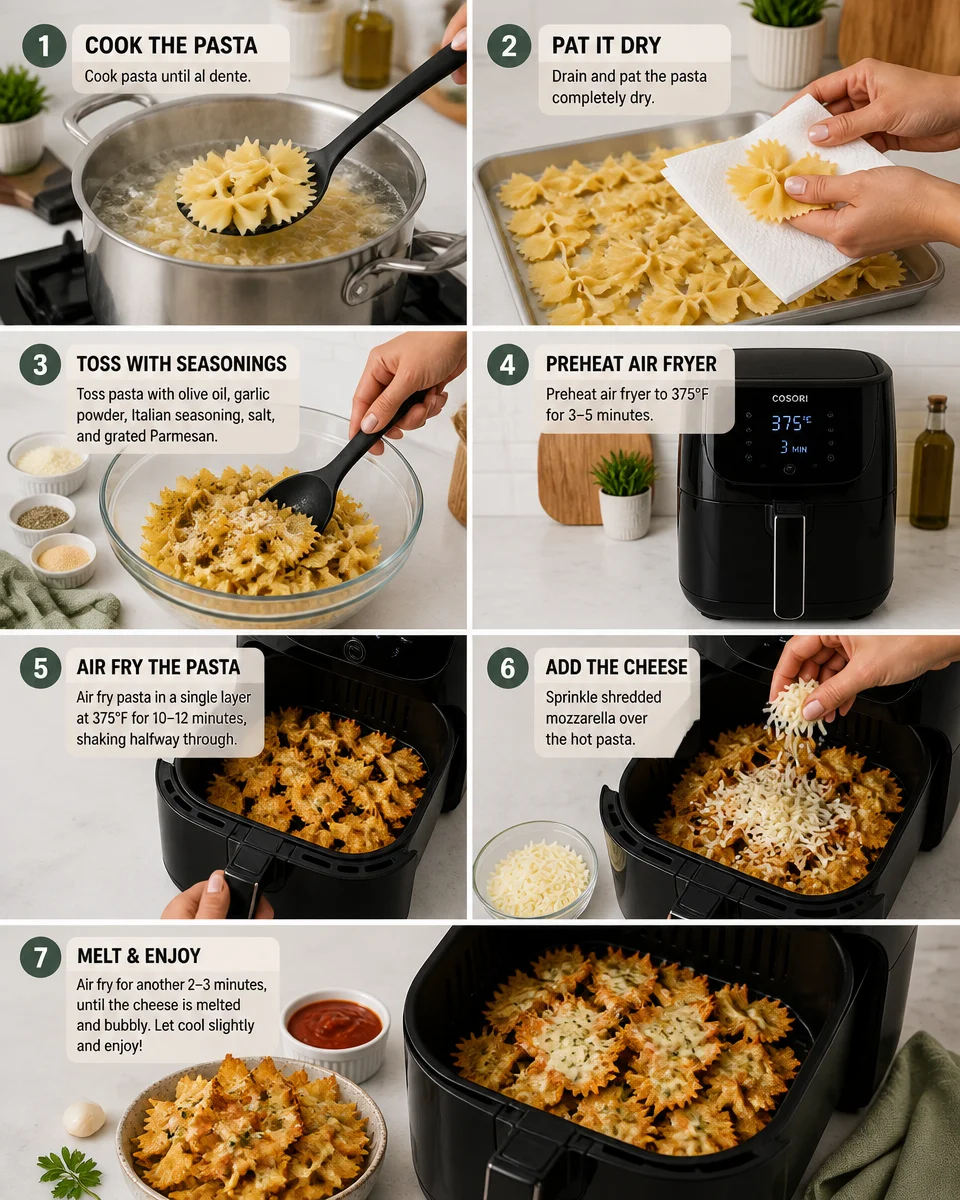 1 COOK THE PASTA
Cook pasta until al dente.

2 PAT IT DRY
Drain and pat the pasta completely dry.

3 TOSS WITH SEASONINGS
Toss pasta with olive oil, garlic powder, Italian seasoning, salt, and grated Parmesan.

4 PREHEAT AIR FRYER
Preheat air fryer to 375°F for 3–5 minutes.

COSORI
375°F
3 MIN

5 AIR FRY THE PASTA
Air fry pasta in a single layer at 375°F for 10–12 minutes, shaking halfway through.

6 ADD THE CHEESE
Sprinkle shredded mozzarella over the hot pasta.

7 MELT & ENJOY
Air fry for another 2–3 minutes, until the cheese is melted and bubbly. Let cool slightly and enjoy!