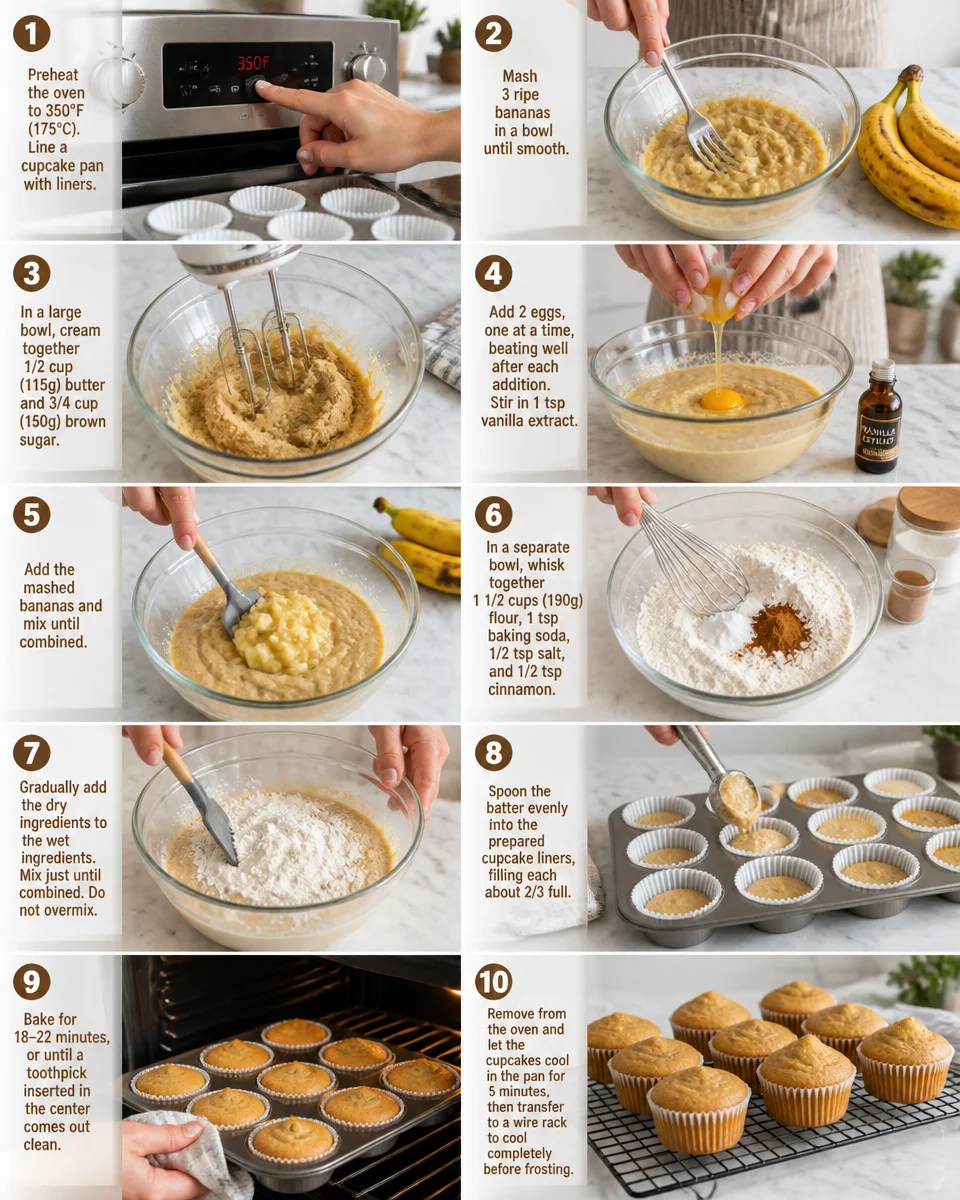 1
Preheat the oven to 350°F (175°C). Line a cupcake pan with liners.

350F

2
Mash 3 ripe bananas in a bowl until smooth.

3
In a large bowl, cream together 1/2 cup (115g) butter and 3/4 cup (150g) brown sugar.

4
Add 2 eggs, one at a time, beating well after each addition. Stir in 1 tsp vanilla extract.

VANILLA EXTRACT

5
Add the mashed bananas and mix until combined.

6
In a separate bowl, whisk together 1 1/2 cups (190g) flour, 1 tsp baking soda, 1/2 tsp salt, and 1/2 tsp cinnamon.

7
Gradually add the dry ingredients to the wet ingredients. Mix just until combined. Do not overmix.

8
Spoon the batter evenly into the prepared cupcake liners, filling each about 2/3 full.

9
Bake for 18–22 minutes, or until a toothpick inserted in the center comes out clean.

10
Remove from the oven and let the cupcakes cool in the pan for 5 minutes, then transfer to a wire rack to cool completely before frosting.