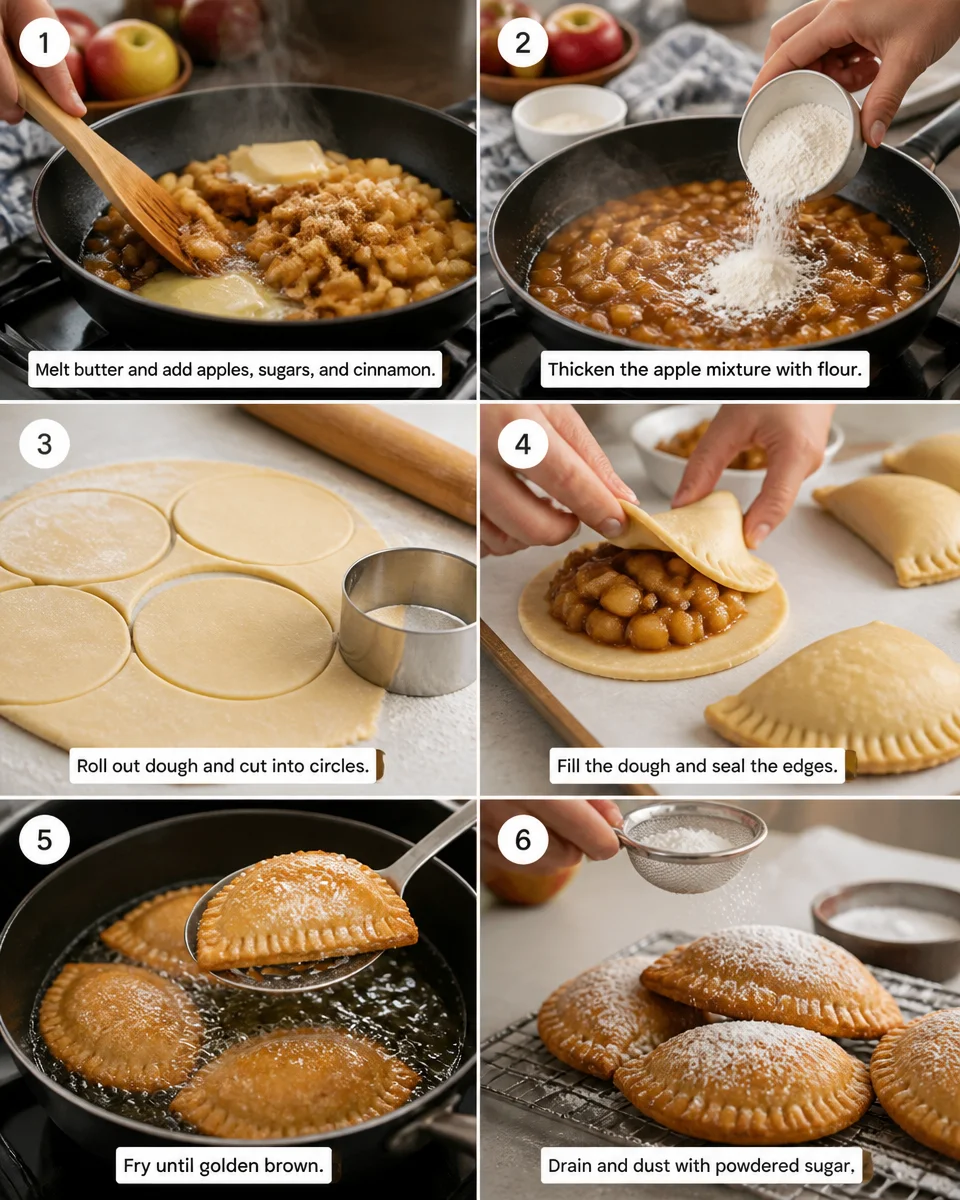 1
Melt butter and add apples, sugars, and cinnamon.

2
Thicken the apple mixture with flour.

3
Roll out dough and cut into circles.

4
Fill the dough and seal the edges.

5
Fry until golden brown.

6
Drain and dust with powdered sugar.