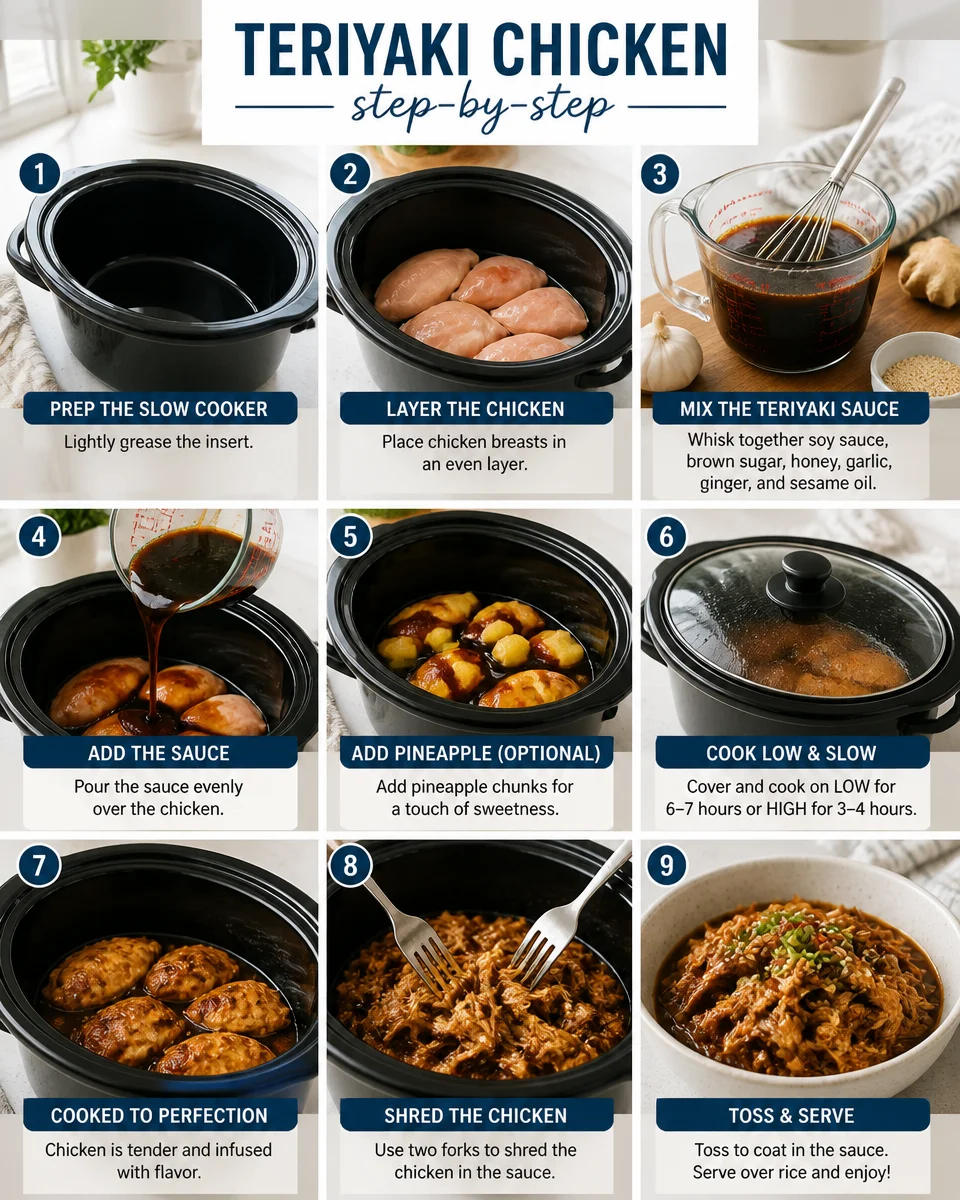 TERIYAKI CHICKEN
step-by-step

1
PREP THE SLOW COOKER
Lightly grease the insert.

2
LAYER THE CHICKEN
Place chicken breasts in an even layer.

3
MIX THE TERIYAKI SAUCE
Whisk together soy sauce, brown sugar, honey, garlic, ginger, and sesame oil.

4
ADD THE SAUCE
Pour the sauce evenly over the chicken.

5
ADD PINEAPPLE (OPTIONAL)
Add pineapple chunks for a touch of sweetness.

6
COOK LOW & SLOW
Cover and cook on LOW for 6–7 hours or HIGH for 3–4 hours.

7
COOKED TO PERFECTION
Chicken is tender and infused with flavor.

8
SHRED THE CHICKEN
Use two forks to shred the chicken in the sauce.

9
TOSS & SERVE
Toss to coat in the sauce. Serve over rice and enjoy!