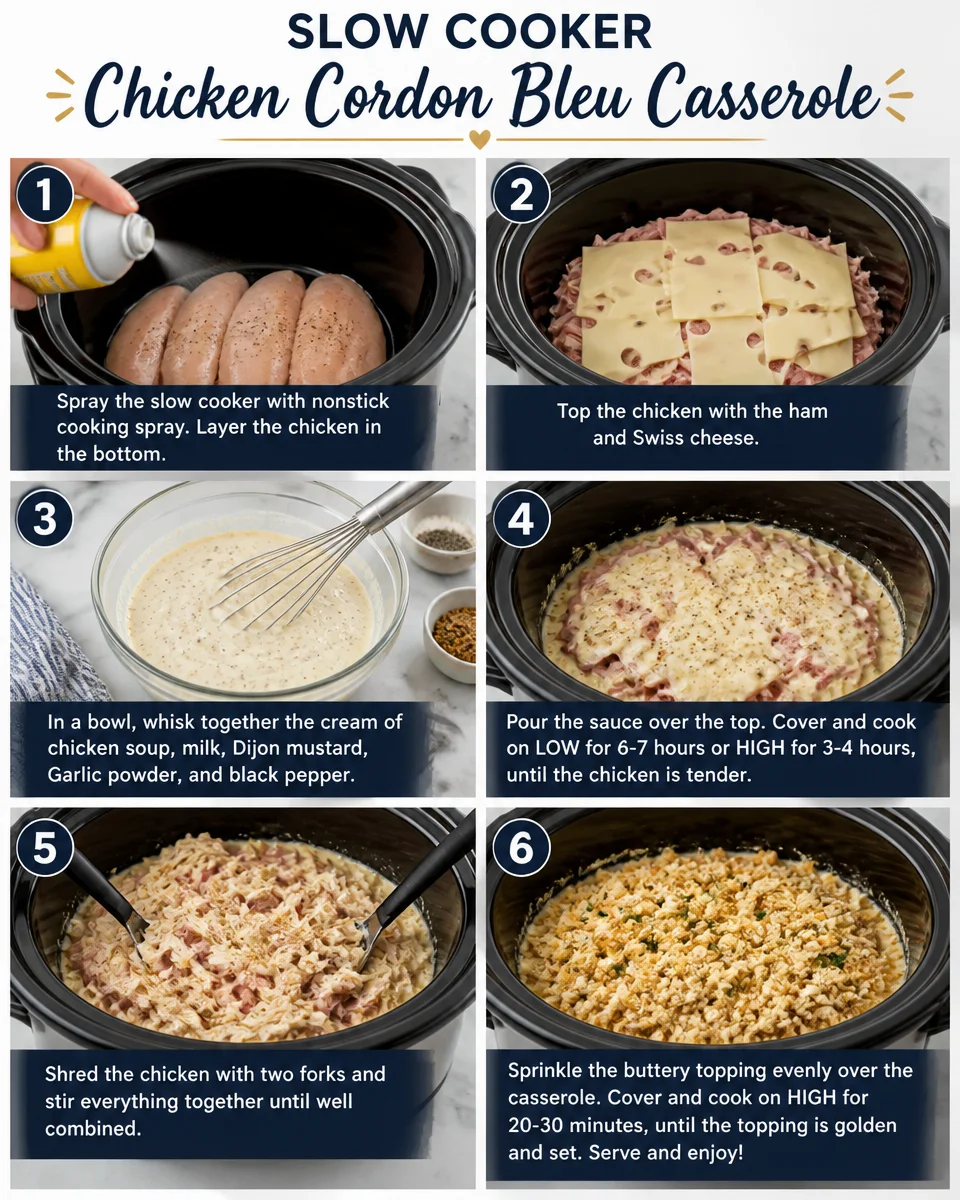 SLOW COOKER
Chicken Cordon Bleu Casserole

1
Spray the slow cooker with nonstick cooking spray. Layer the chicken in the bottom.

2
Top the chicken with the ham and Swiss cheese.

3
In a bowl, whisk together the cream of chicken soup, milk, Dijon mustard, Garlic powder, and black pepper.

4
Pour the sauce over the top. Cover and cook on LOW for 6-7 hours or HIGH for 3-4 hours, until the chicken is tender.

5
Shred the chicken with two forks and stir everything together until well combined.

6
Sprinkle the buttery topping evenly over the casserole. Cover and cook on HIGH for 20-30 minutes, until the topping is golden and set. Serve and enjoy!