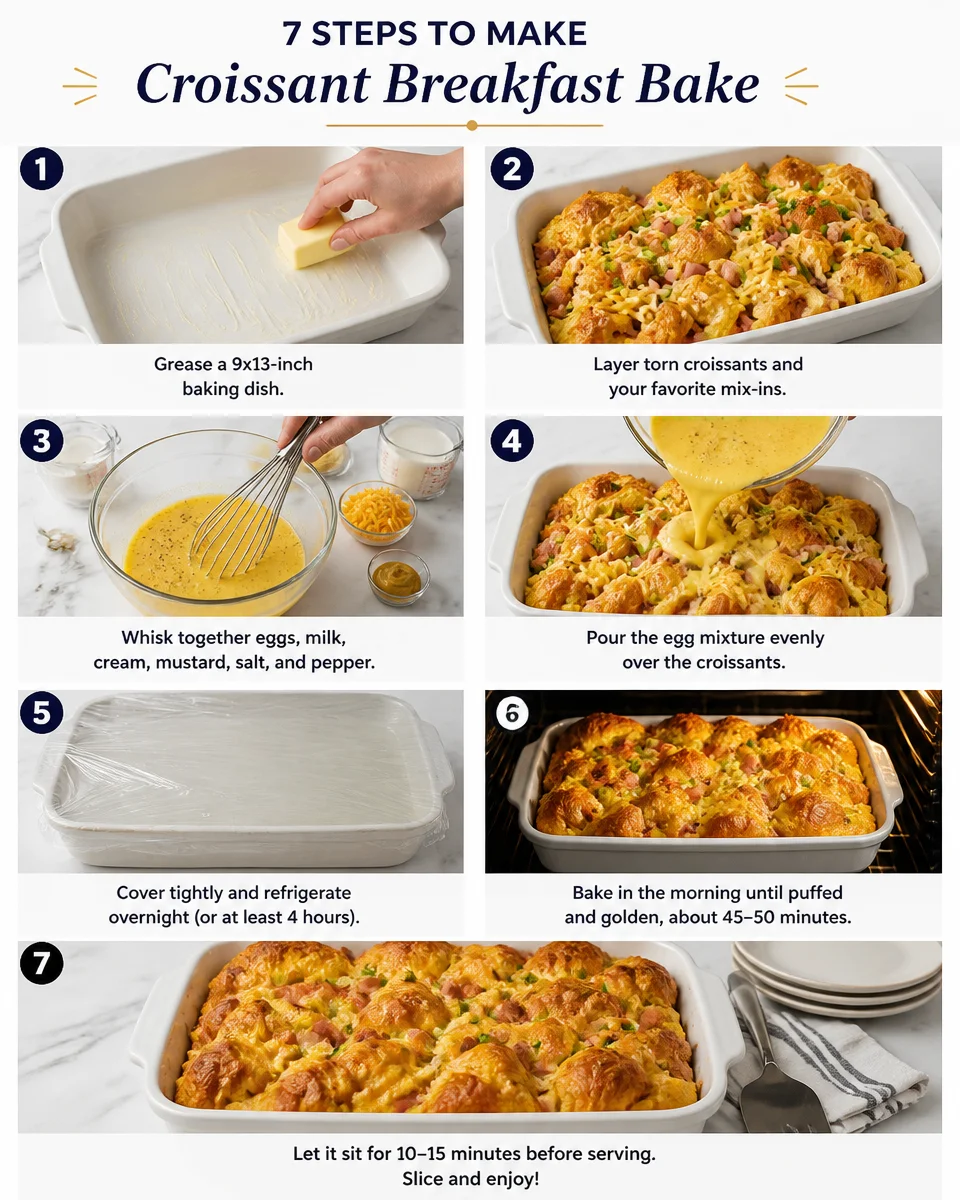 7 STEPS TO MAKE
Croissant Breakfast Bake

1
Grease a 9x13-inch baking dish.

2
Layer torn croissants and your favorite mix-ins.

3
Whisk together eggs, milk, cream, mustard, salt, and pepper.

4
Pour the egg mixture evenly over the croissants.

5
Cover tightly and refrigerate overnight (or at least 4 hours).

6
Bake in the morning until puffed and golden, about 45–50 minutes.

7
Let it sit for 10–15 minutes before serving. Slice and enjoy!