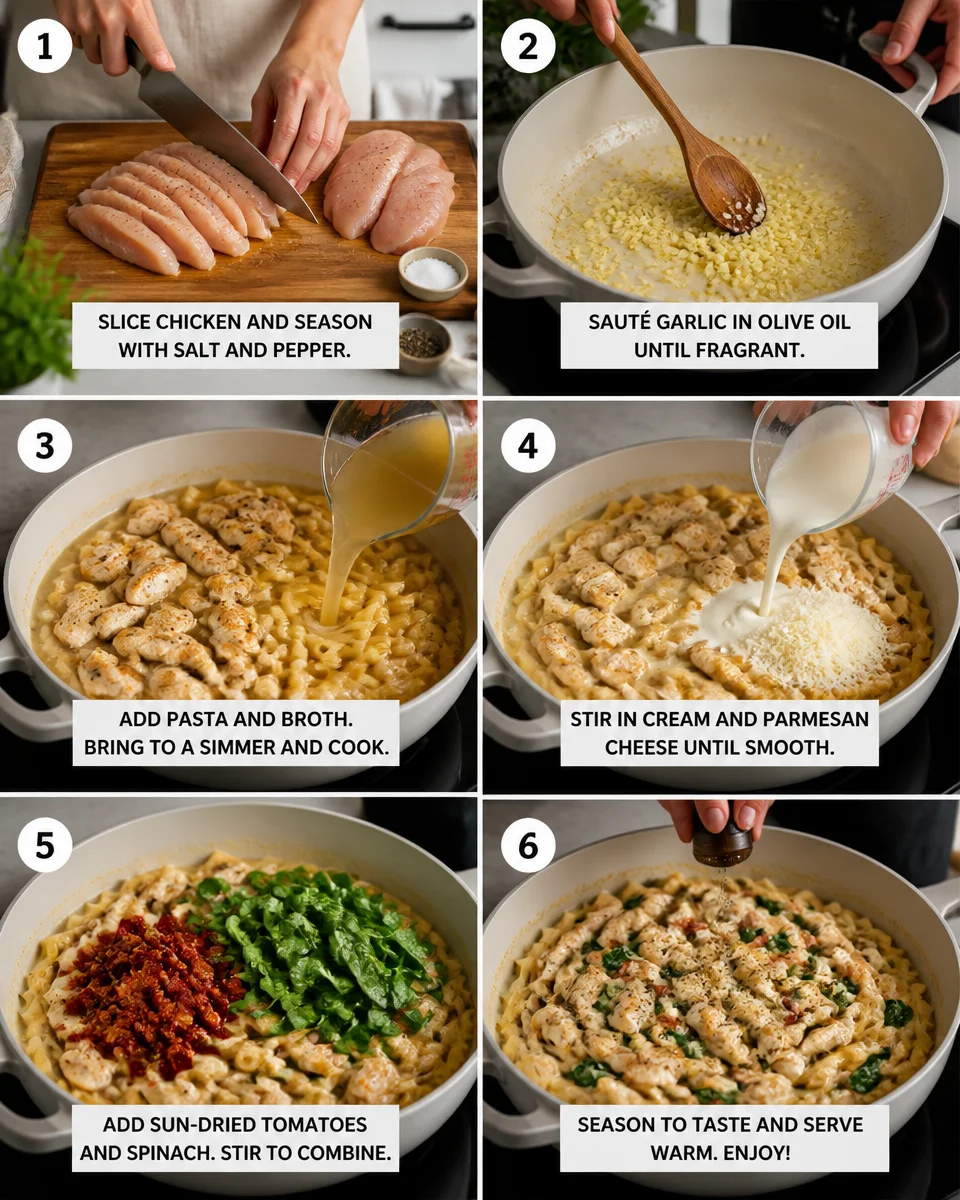 1

SLICE CHICKEN AND SEASON WITH SALT AND PEPPER.

2

SAUTÉ GARLIC IN OLIVE OIL UNTIL FRAGRANT.

3

ADD PASTA AND BROTH. BRING TO A SIMMER AND COOK.

4

STIR IN CREAM AND PARMESAN CHEESE UNTIL SMOOTH.

5

ADD SUN-DRIED TOMATOES AND SPINACH. STIR TO COMBINE.

6

SEASON TO TASTE AND SERVE WARM. ENJOY!