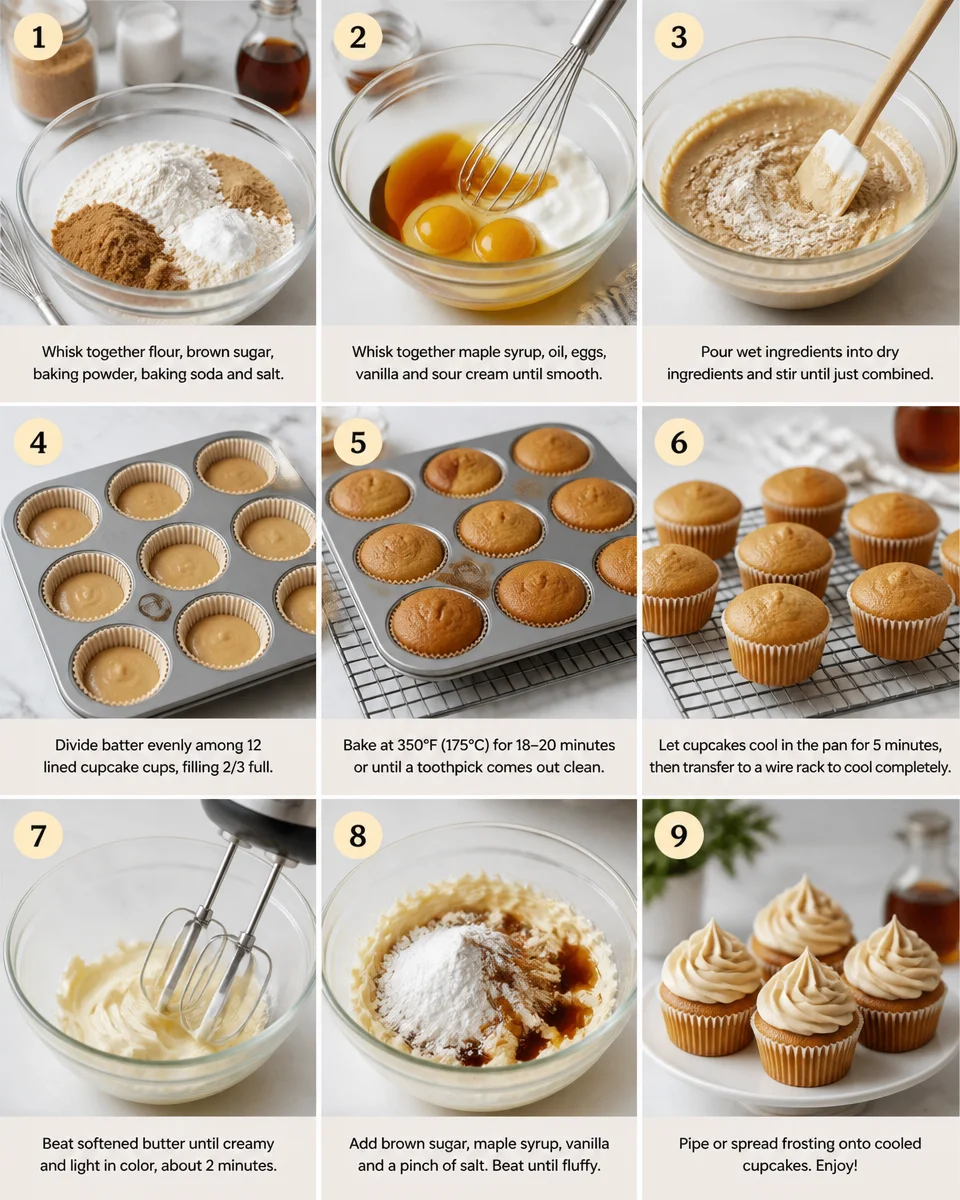 1

Whisk together flour, brown sugar, baking powder, baking soda and salt.

2

Whisk together maple syrup, oil, eggs, vanilla and sour cream until smooth.

3

Pour wet ingredients into dry ingredients and stir until just combined.

4

Divide batter evenly among 12 lined cupcake cups, filling 2/3 full.

5

Bake at 350°F (175°C) for 18–20 minutes or until a toothpick comes out clean.

6

Let cupcakes cool in the pan for 5 minutes, then transfer to a wire rack to cool completely.

7

Beat softened butter until creamy and light in color, about 2 minutes.

8

Add brown sugar, maple syrup, vanilla and a pinch of salt. Beat until fluffy.

9

Pipe or spread frosting onto cooled cupcakes. Enjoy!