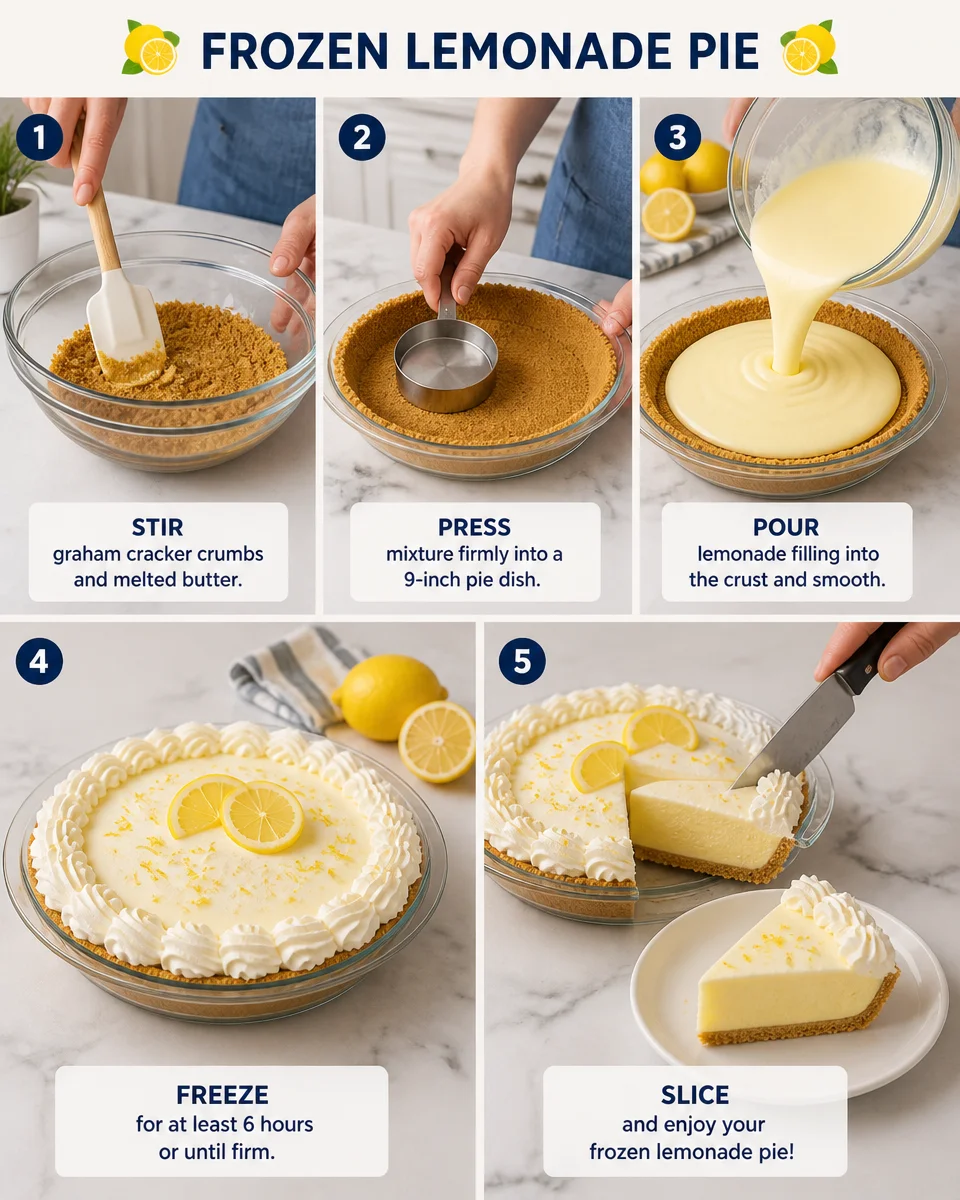 FROZEN LEMONADE PIE

1

STIR
graham cracker crumbs and melted butter.

2

PRESS
mixture firmly into a 9-inch pie dish.

3

POUR
lemonade filling into the crust and smooth.

4

FREEZE
for at least 6 hours or until firm.

5

SLICE
and enjoy your frozen lemonade pie!