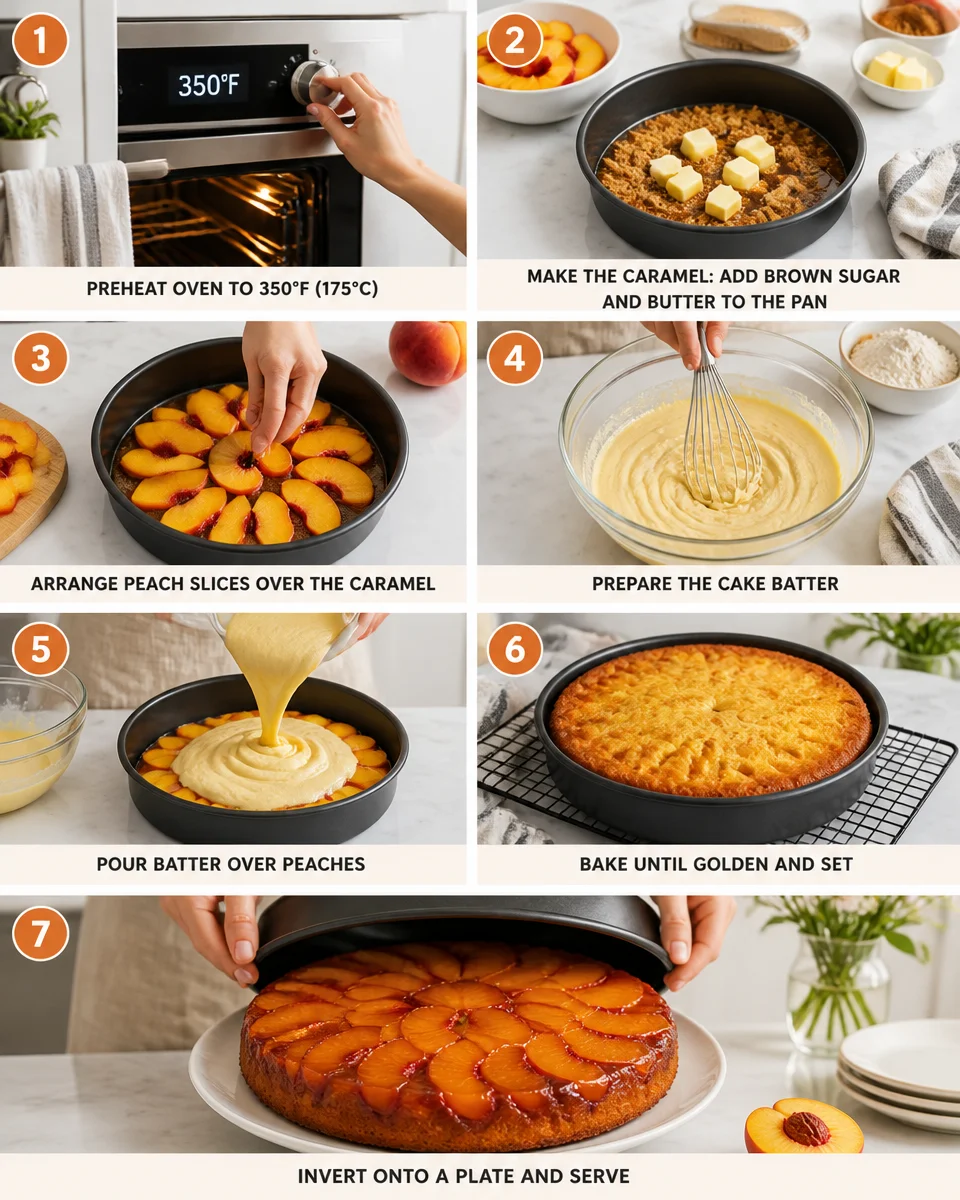 1

350°F

PREHEAT OVEN TO 350°F (175°C)

2

MAKE THE CARAMEL: ADD BROWN SUGAR AND BUTTER TO THE PAN

3

ARRANGE PEACH SLICES OVER THE CARAMEL

4

PREPARE THE CAKE BATTER

5

POUR BATTER OVER PEACHES

6

BAKE UNTIL GOLDEN AND SET

7

INVERT ONTO A PLATE AND SERVE