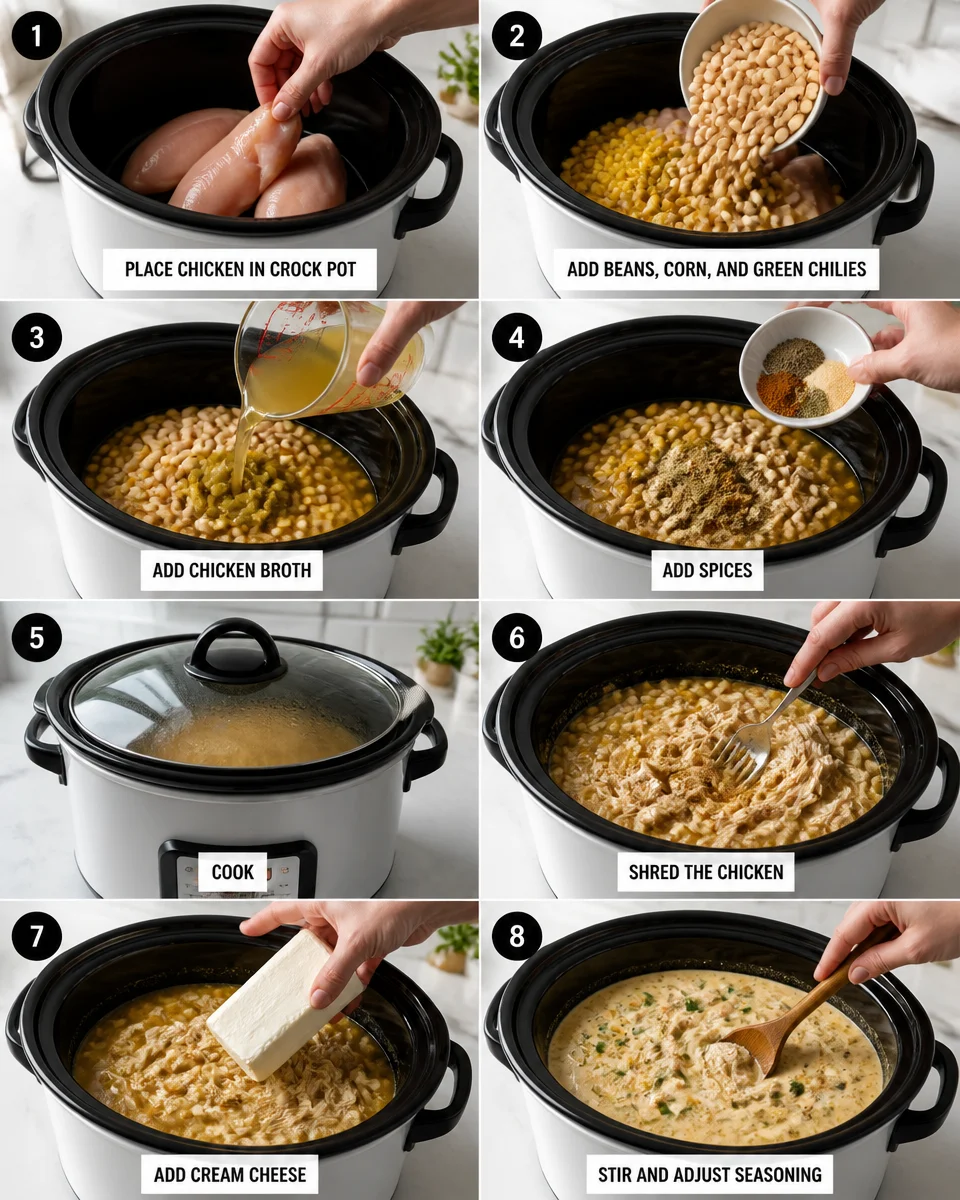 1
PLACE CHICKEN IN CROCK POT

2
ADD BEANS, CORN, AND GREEN CHILIES

3
ADD CHICKEN BROTH

4
ADD SPICES

5
COOK

6
SHRED THE CHICKEN

7
ADD CREAM CHEESE

8
STIR AND ADJUST SEASONING