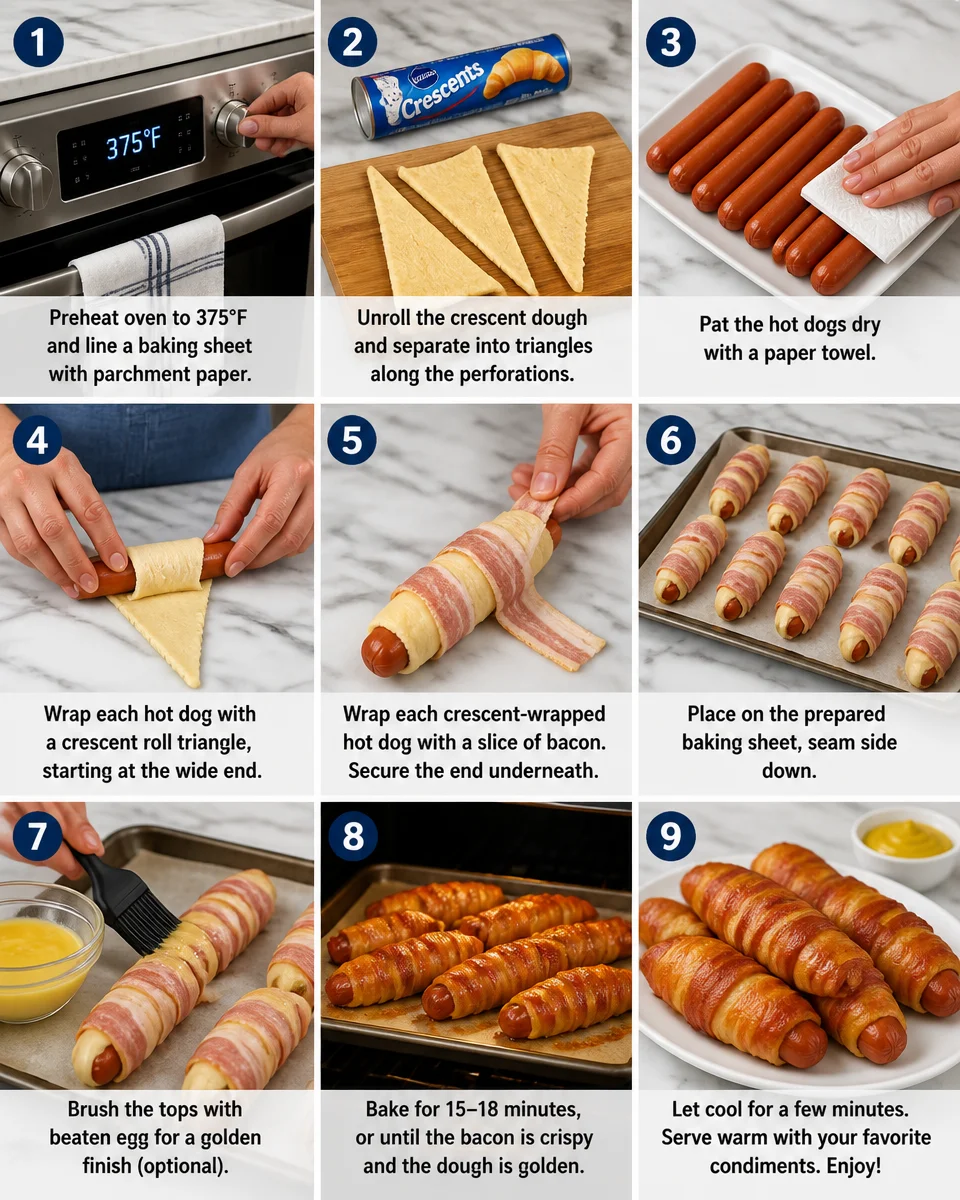 1
375°F
Preheat oven to 375°F and line a baking sheet with parchment paper.

2
Crescents
Unroll the crescent dough and separate into triangles along the perforations.

3
Pat the hot dogs dry with a paper towel.

4
Wrap each hot dog with a crescent roll triangle, starting at the wide end.

5
Wrap each crescent-wrapped hot dog with a slice of bacon. Secure the end underneath.

6
Place on the prepared baking sheet, seam side down.

7
Brush the tops with beaten egg for a golden finish (optional).

8
Bake for 15–18 minutes, or until the bacon is crispy and the dough is golden.

9
Let cool for a few minutes. Serve warm with your favorite condiments. Enjoy!