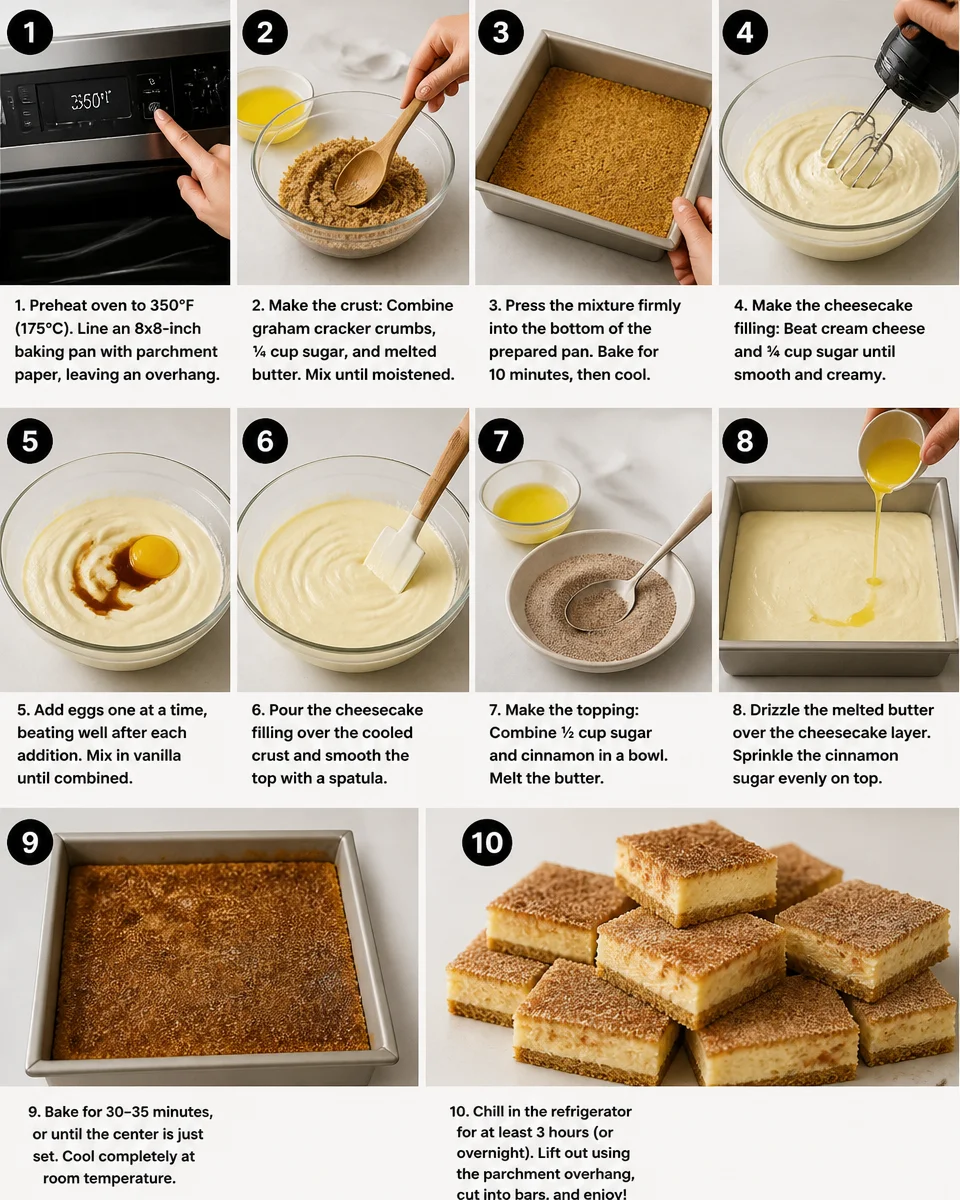 1

350°F

1. Preheat oven to 350°F (175°C). Line an 8x8-inch baking pan with parchment paper, leaving an overhang.

2

2. Make the crust: Combine graham cracker crumbs, ¼ cup sugar, and melted butter. Mix until moistened.

3

3. Press the mixture firmly into the bottom of the prepared pan. Bake for 10 minutes, then cool.

4

4. Make the cheesecake filling: Beat cream cheese and ¾ cup sugar until smooth and creamy.

5

5. Add eggs one at a time, beating well after each addition. Mix in vanilla until combined.

6

6. Pour the cheesecake filling over the cooled crust and smooth the top with a spatula.

7

7. Make the topping: Combine ½ cup sugar and cinnamon in a bowl. Melt the butter.

8

8. Drizzle the melted butter over the cheesecake layer. Sprinkle the cinnamon sugar evenly on top.

9

9. Bake for 30–35 minutes, or until the center is just set. Cool completely at room temperature.

10

10. Chill in the refrigerator for at least 3 hours (or overnight). Lift out using the parchment overhang, cut into bars, and enjoy!