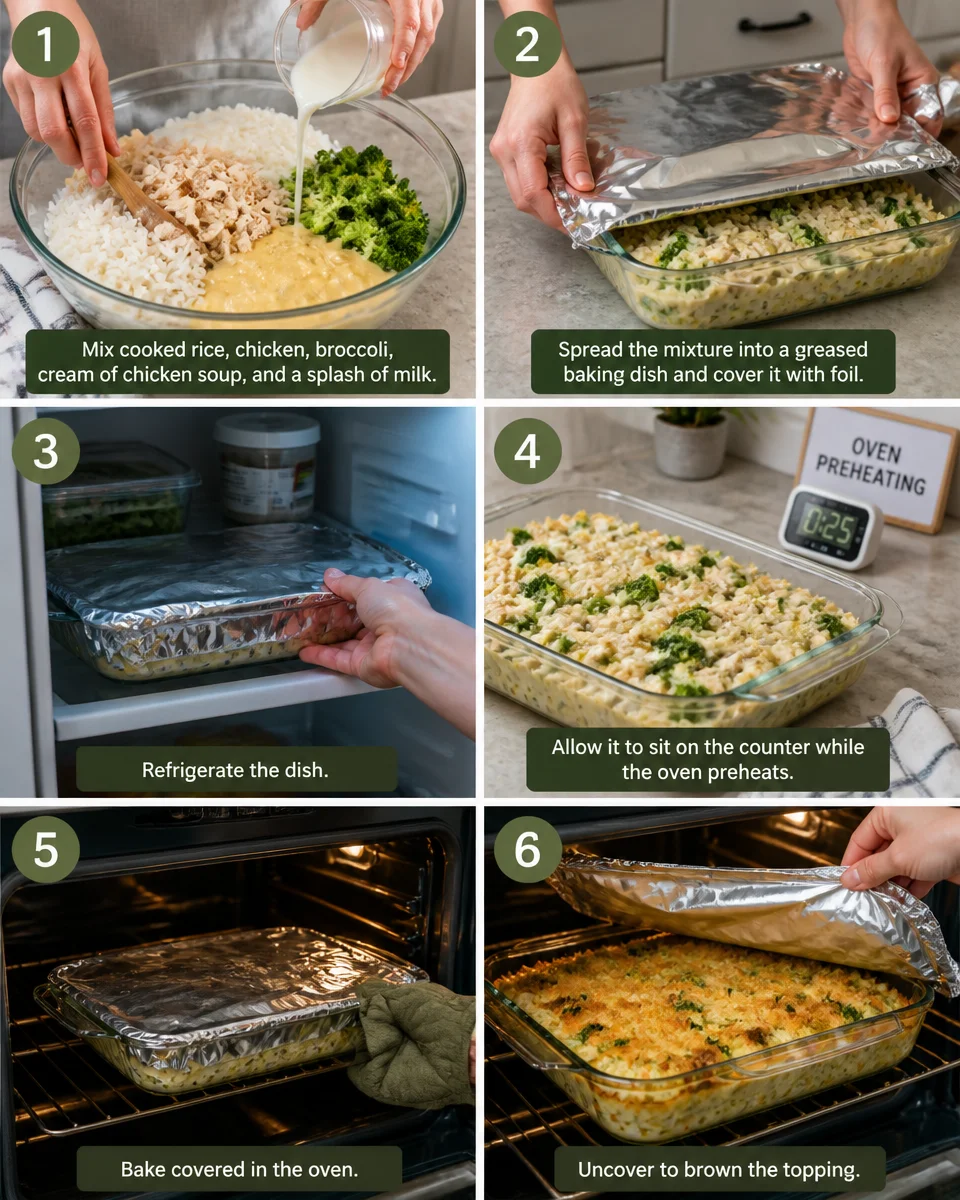 1

Mix cooked rice, chicken, broccoli, cream of chicken soup, and a splash of milk.

2

Spread the mixture into a greased baking dish and cover it with foil.

3

Refrigerate the dish.

4

OVEN PREHEATING

0:25

Allow it to sit on the counter while the oven preheats.

5

Bake covered in the oven.

6

Uncover to brown the topping.