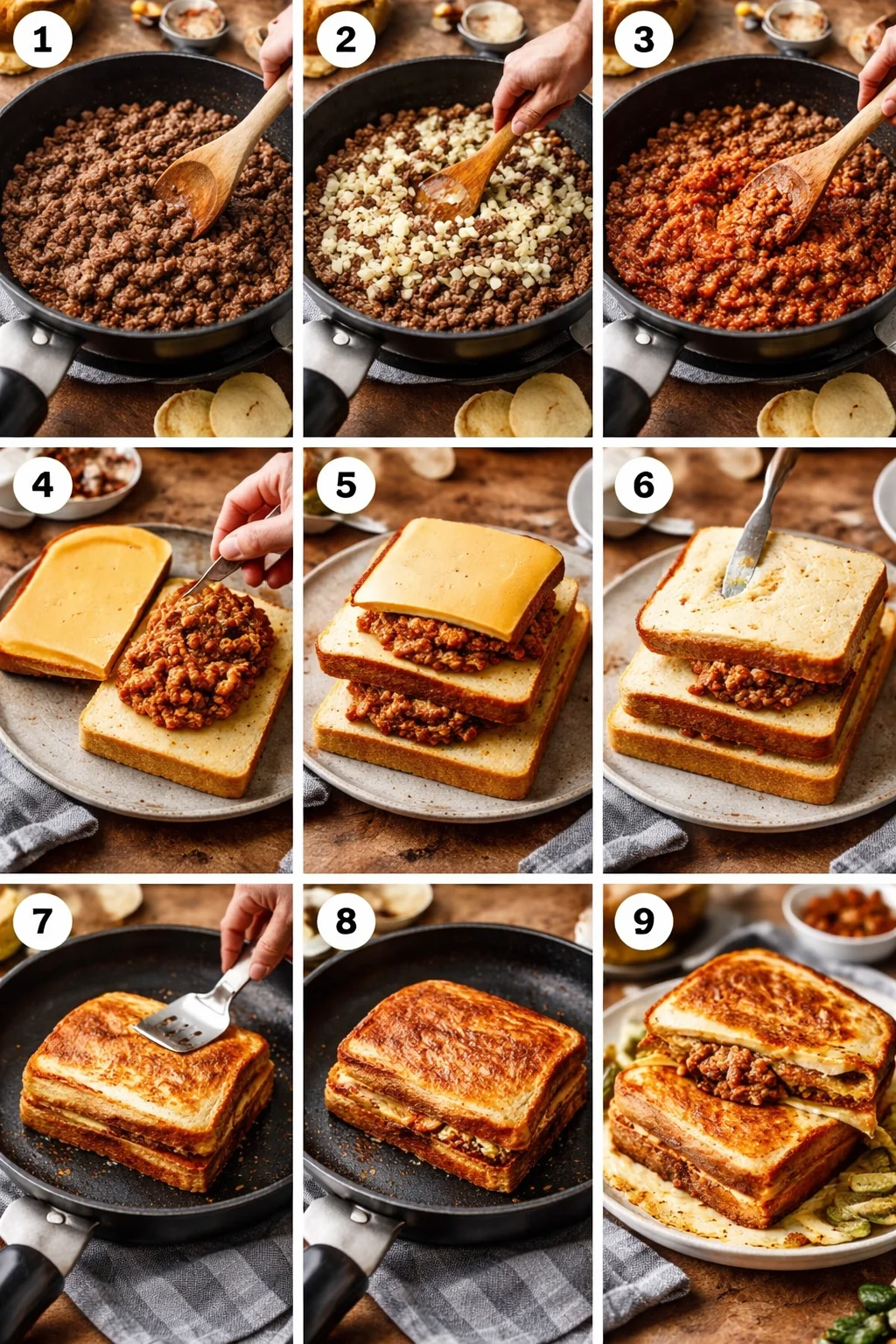 1

2

3

4

5

6

7

8

9