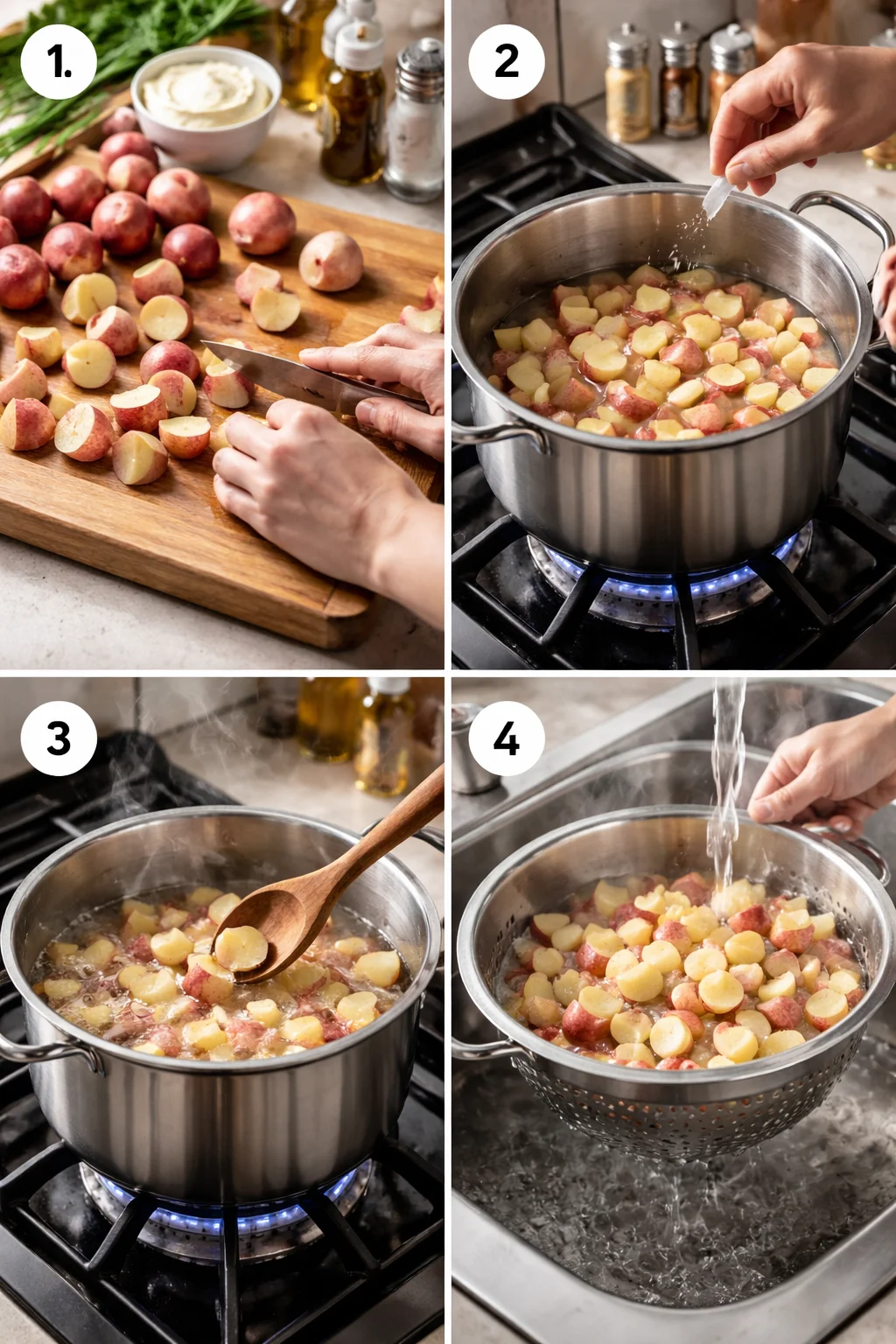 1.

2

3

4