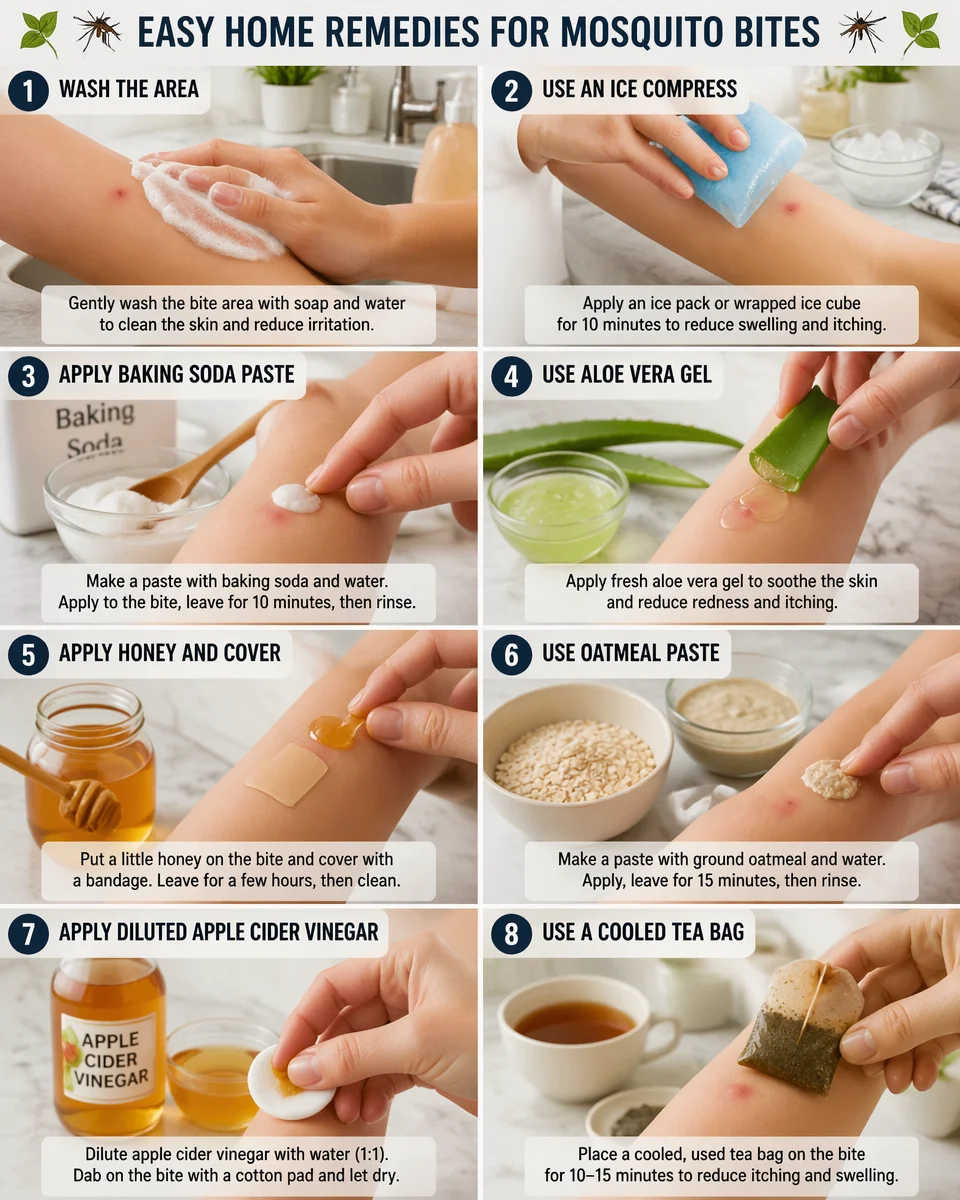 EASY HOME REMEDIES FOR MOSQUITO BITES

1 WASH THE AREA

Gently wash the bite area with soap and water to clean the skin and reduce irritation.

2 USE AN ICE COMPRESS

Apply an ice pack or wrapped ice cube for 10 minutes to reduce swelling and itching.

3 APPLY BAKING SODA PASTE

Baking Soda

Make a paste with baking soda and water. Apply to the bite, leave for 10 minutes, then rinse.

4 USE ALOE VERA GEL

Apply fresh aloe vera gel to soothe the skin and reduce redness and itching.

5 APPLY HONEY AND COVER

Put a little honey on the bite and cover with a bandage. Leave for a few hours, then clean.

6 USE OATMEAL PASTE

Make a paste with ground oatmeal and water. Apply, leave for 15 minutes, then rinse.

7 APPLY DILUTED APPLE CIDER VINEGAR

APPLE CIDER VINEGAR

Dilute apple cider vinegar with water (1:1). Dab on the bite with a cotton pad and let dry.

8 USE A COOLED TEA BAG

Place a cooled, used tea bag on the bite for 10–15 minutes to reduce itching and swelling.