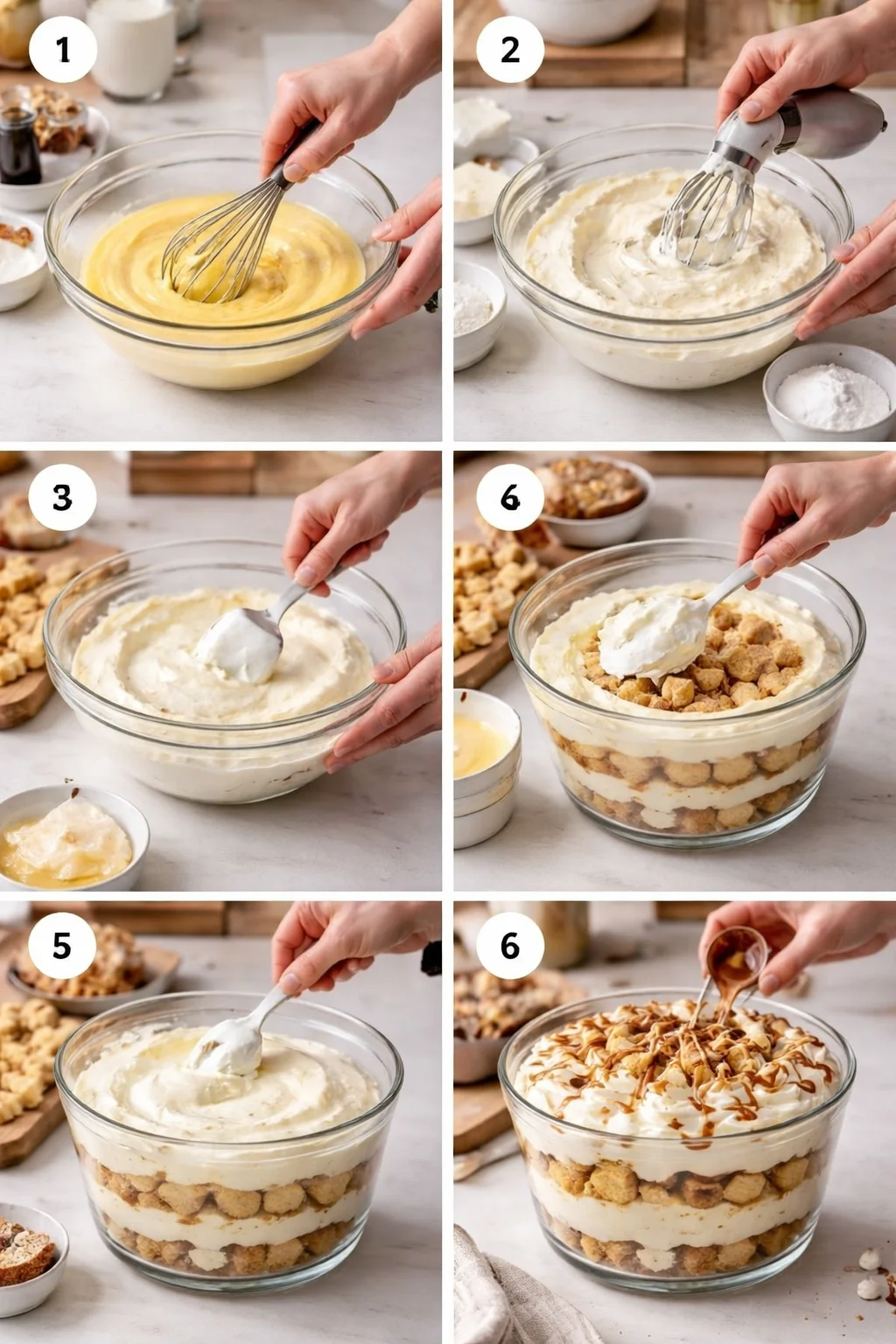 1

2

3

6

5

6