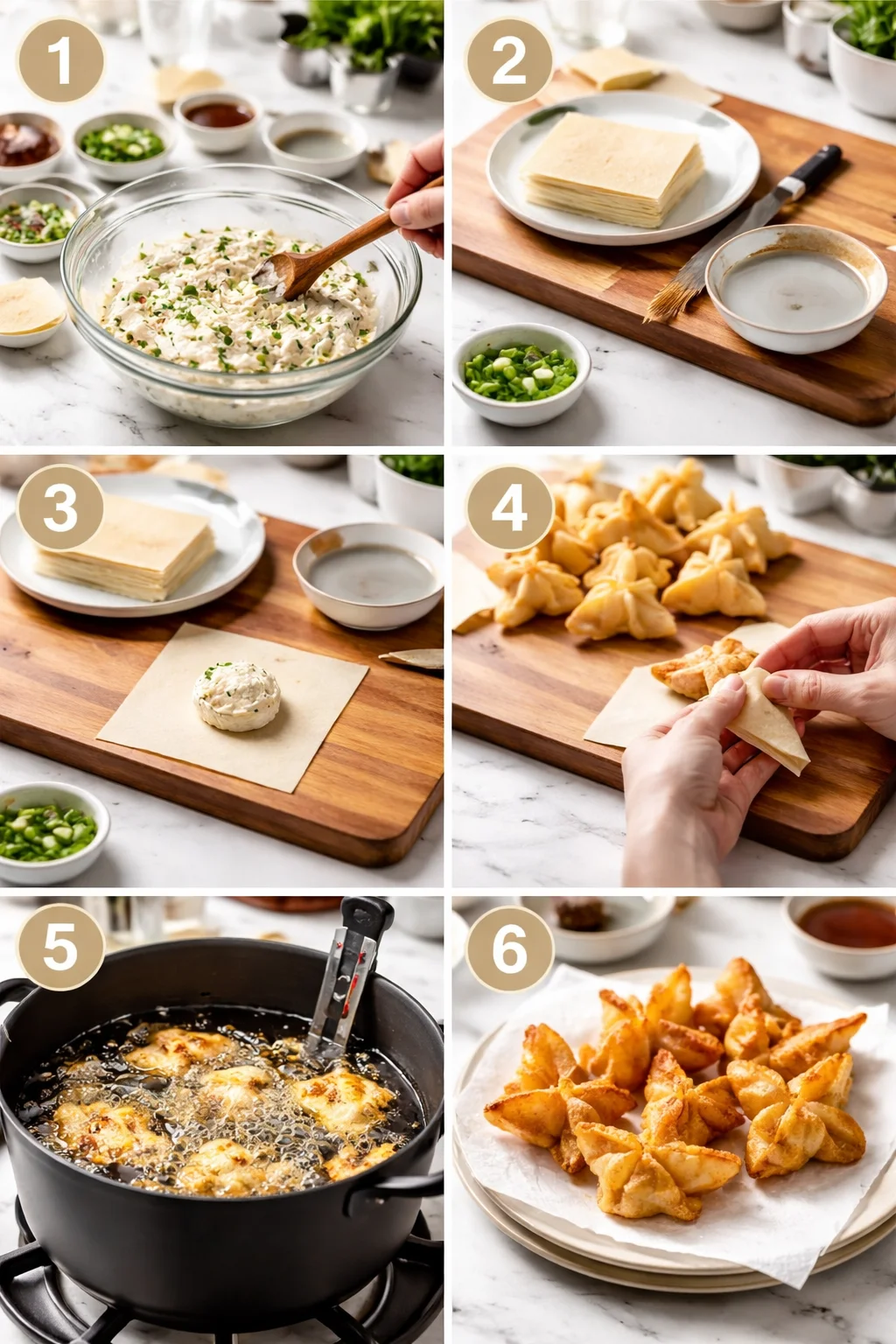 1

2

3

4

5

6