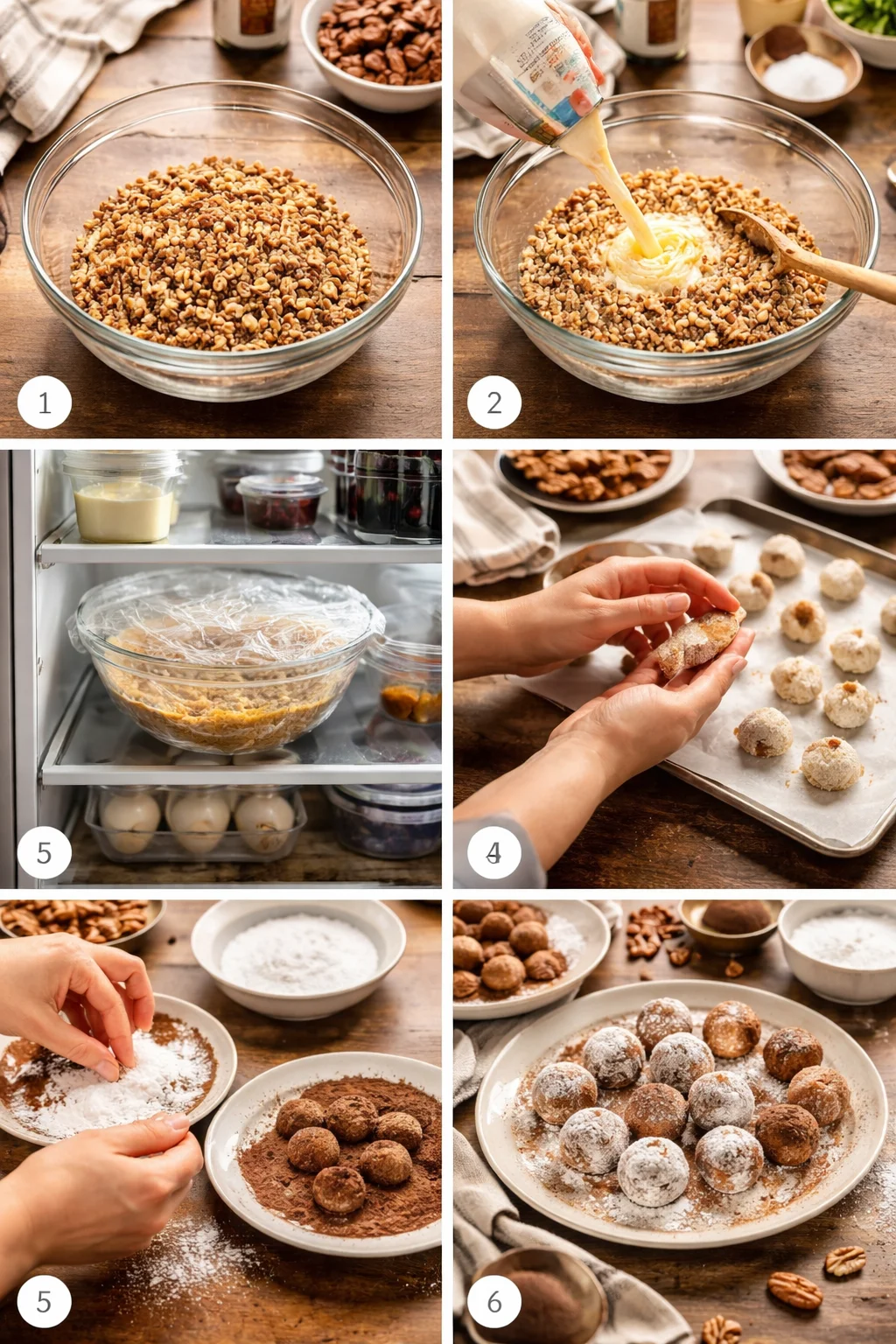 1

2

5

4

5

6