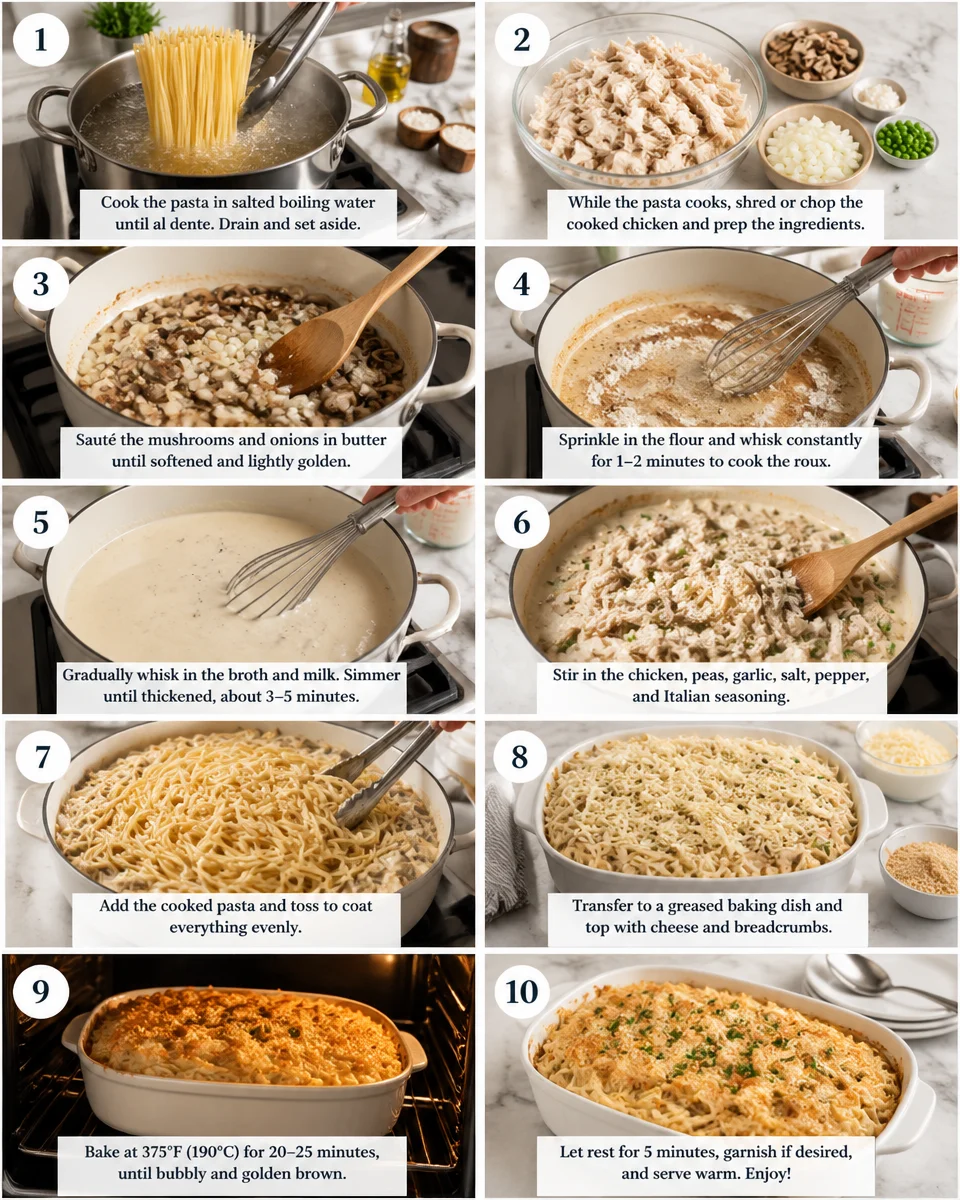 1
Cook the pasta in salted boiling water until al dente. Drain and set aside.

2
While the pasta cooks, shred or chop the cooked chicken and prep the ingredients.

3
Sauté the mushrooms and onions in butter until softened and lightly golden.

4
Sprinkle in the flour and whisk constantly for 1–2 minutes to cook the roux.

5
Gradually whisk in the broth and milk. Simmer until thickened, about 3–5 minutes.

6
Stir in the chicken, peas, garlic, salt, pepper, and Italian seasoning.

7
Add the cooked pasta and toss to coat everything evenly.

8
Transfer to a greased baking dish and top with cheese and breadcrumbs.

9
Bake at 375°F (190°C) for 20–25 minutes, until bubbly and golden brown.

10
Let rest for 5 minutes, garnish if desired, and serve warm. Enjoy!