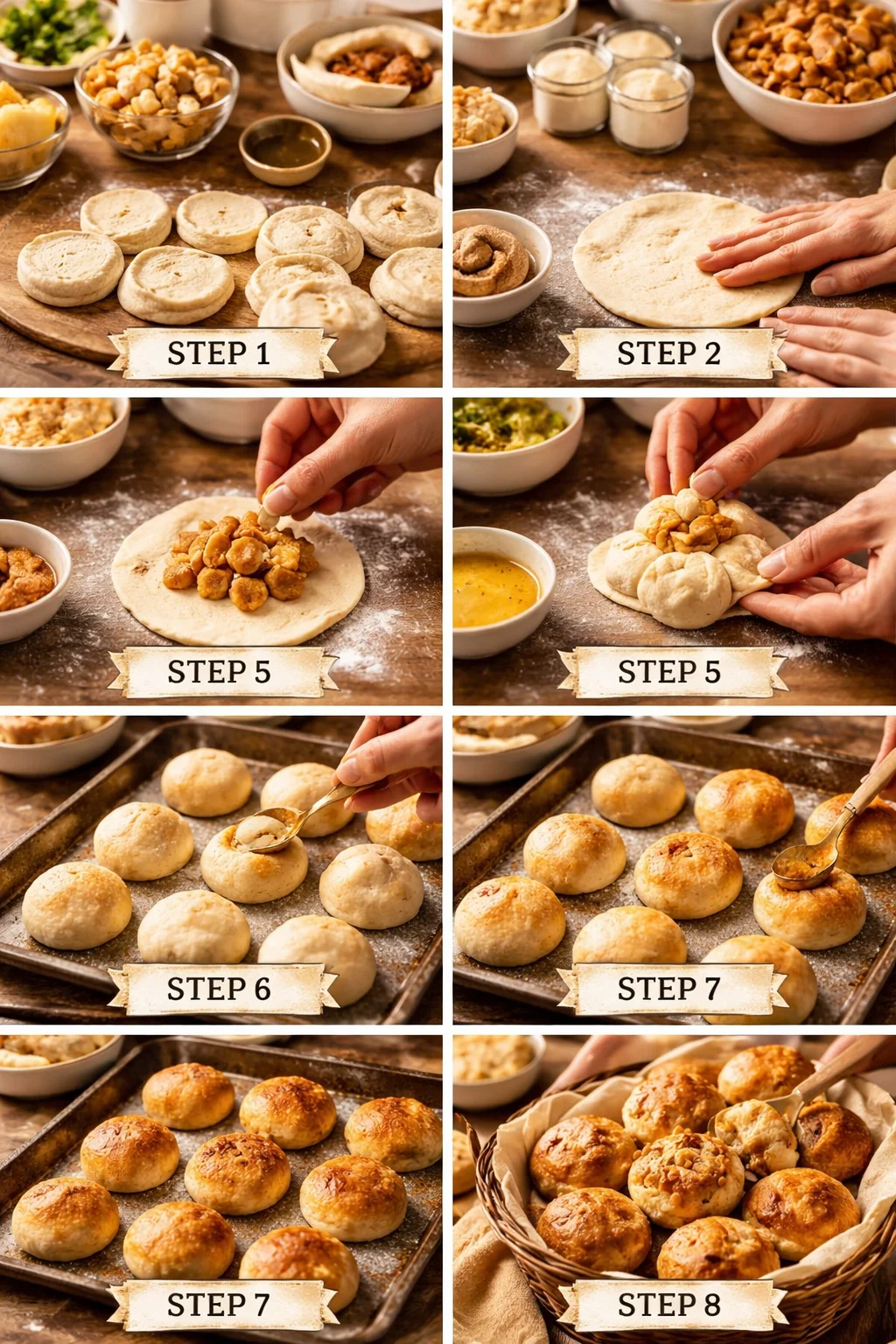 STEP 1

STEP 2

STEP 5

STEP 5

STEP 6

STEP 7

STEP 7

STEP 8