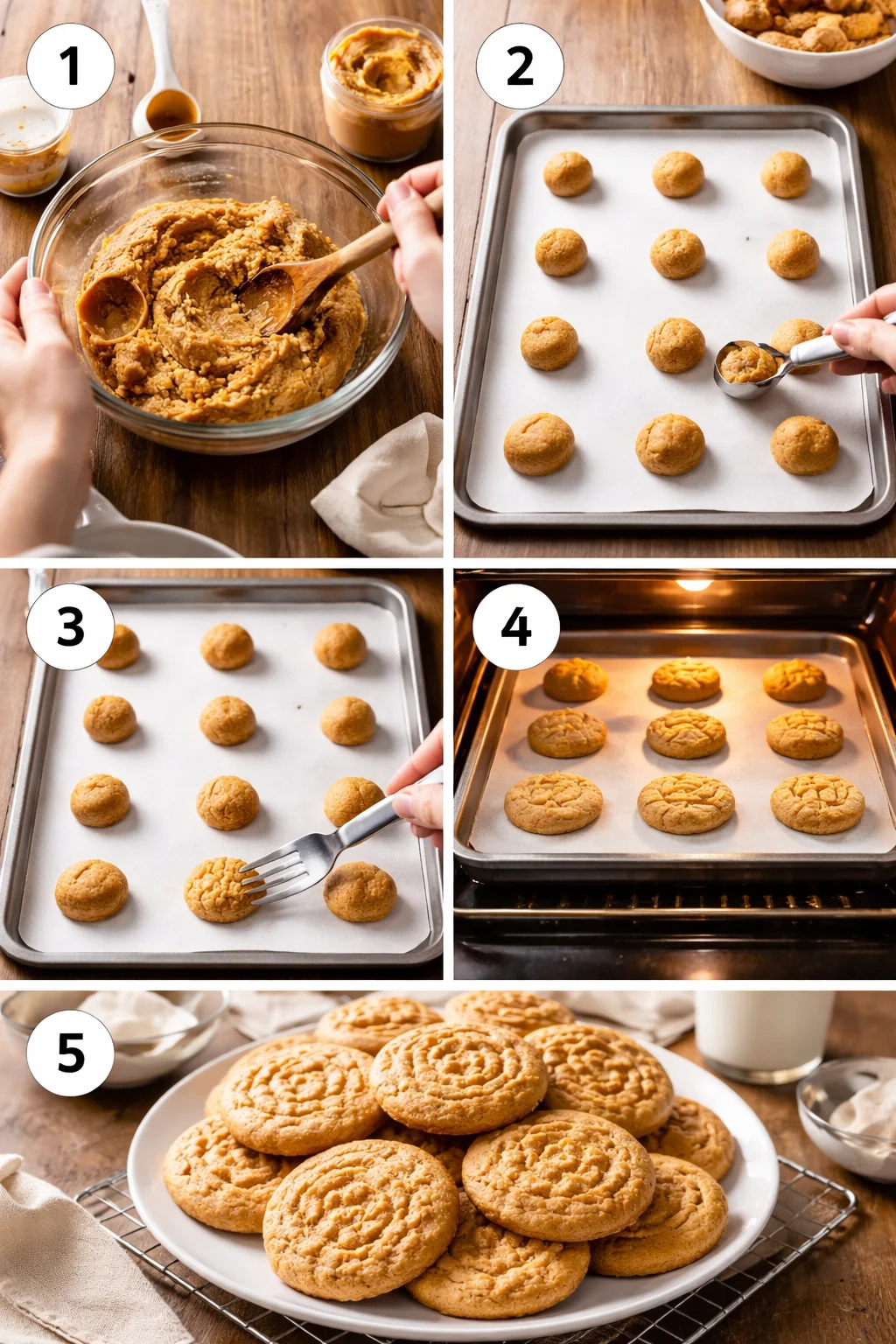 1

2

3

4

5