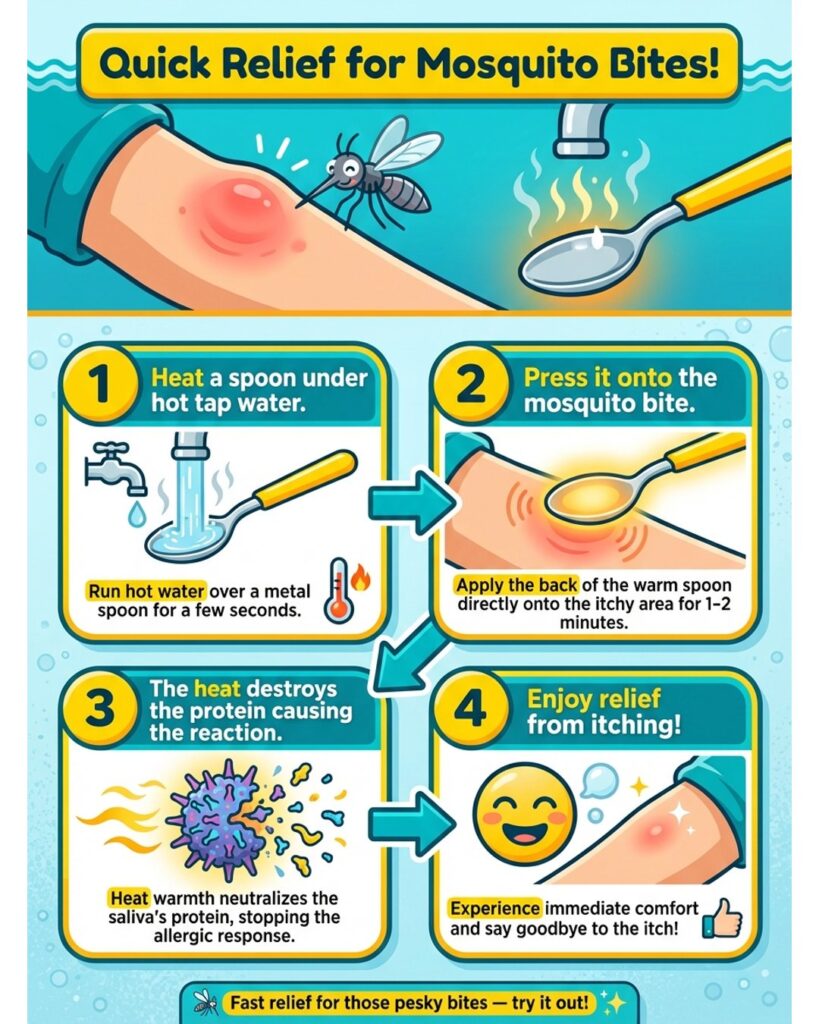 Quick Relief for Mosquito Bites!

1 Heat a spoon under hot tap water.

Run hot water over a metal spoon for a few seconds.

2 Press it onto the mosquito bite.

Apply the back of the warm spoon directly onto the itchy area for 1–2 minutes.

3 The heat destroys the protein causing the reaction.

Heat warmth neutralizes the saliva's protein, stopping the allergic response.

4 Enjoy relief from itching!

Experience immediate comfort and say goodbye to the itch!

Fast relief for those pesky bites — try it out!