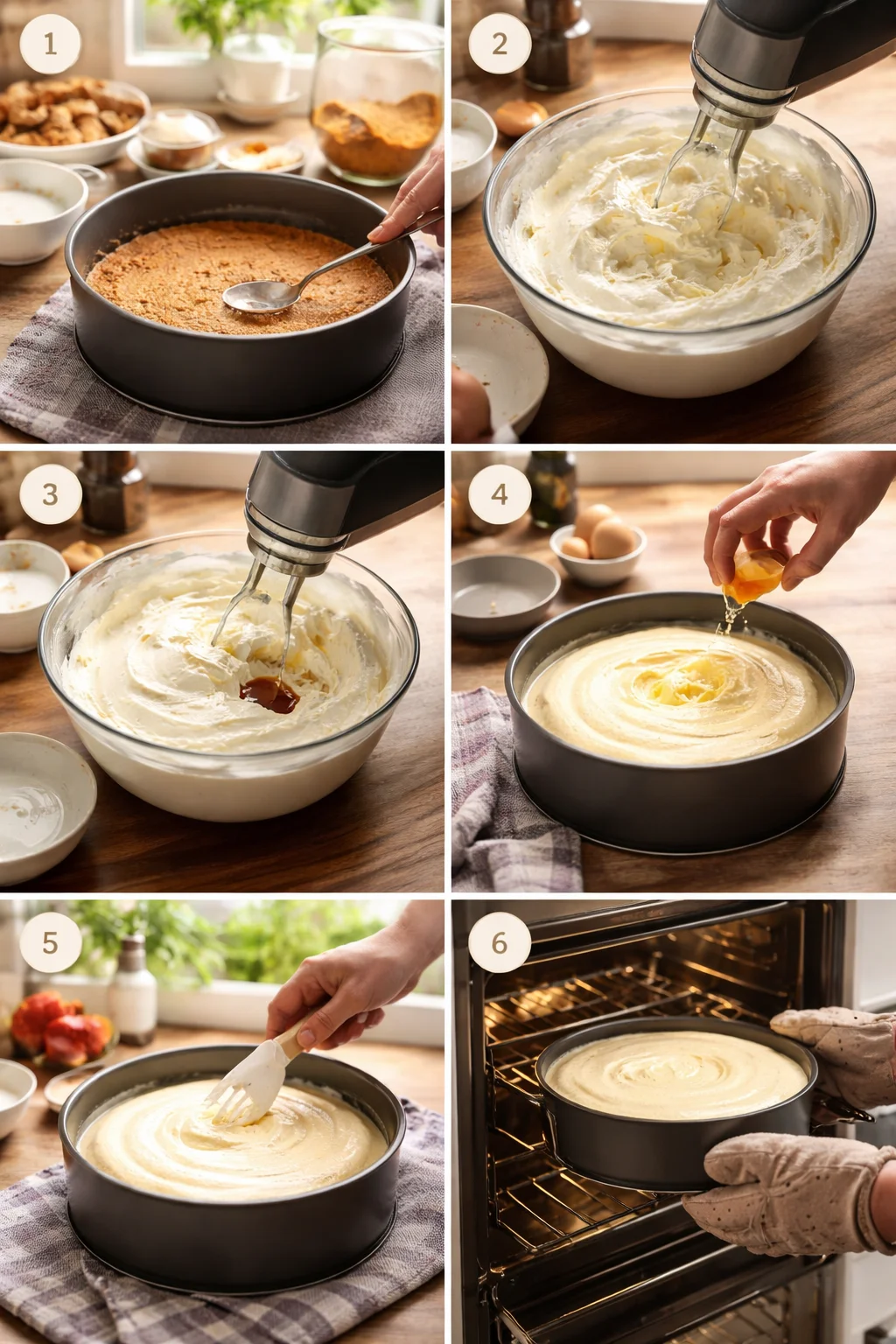 1

2

3

4

5

6