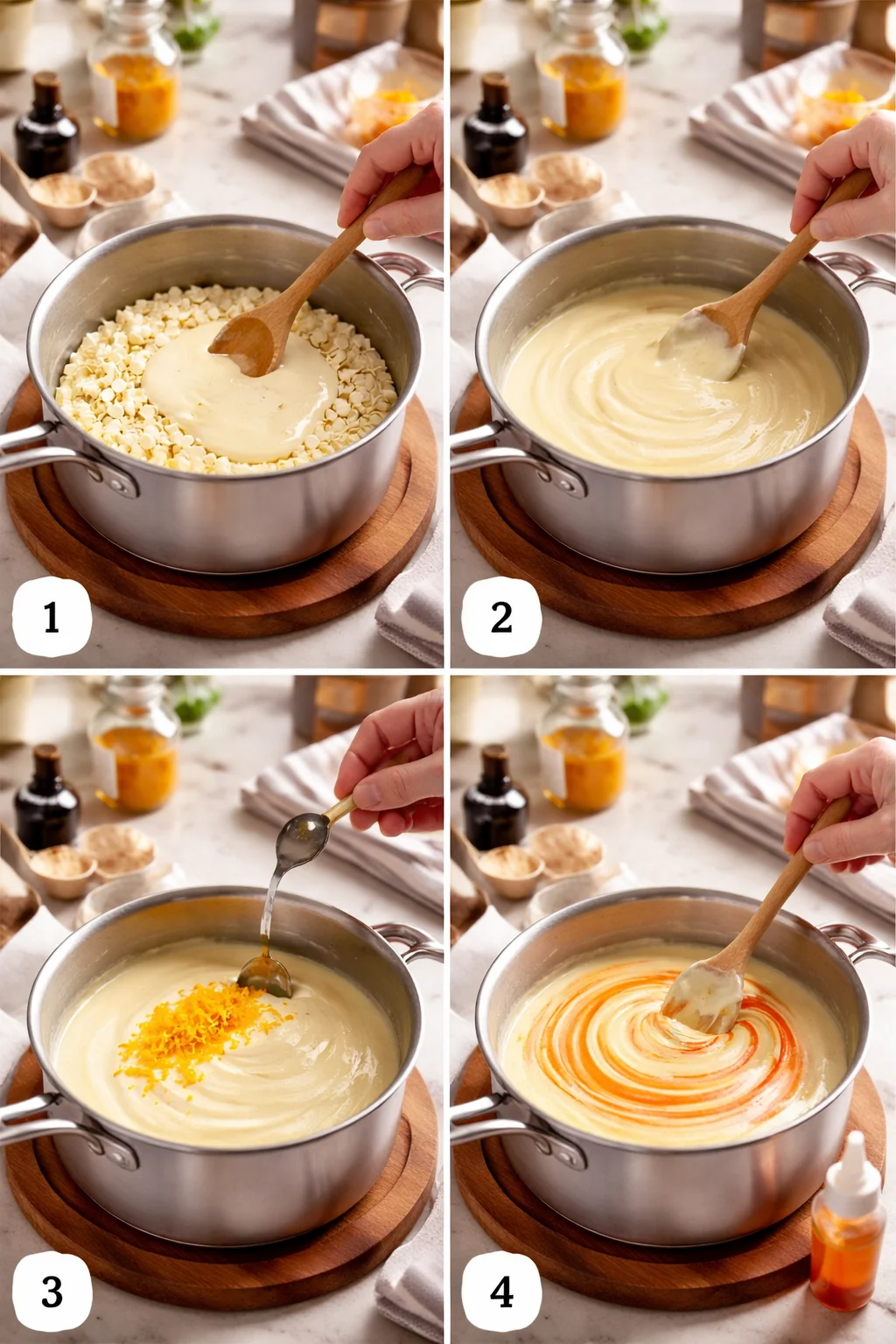 1

2

3

4