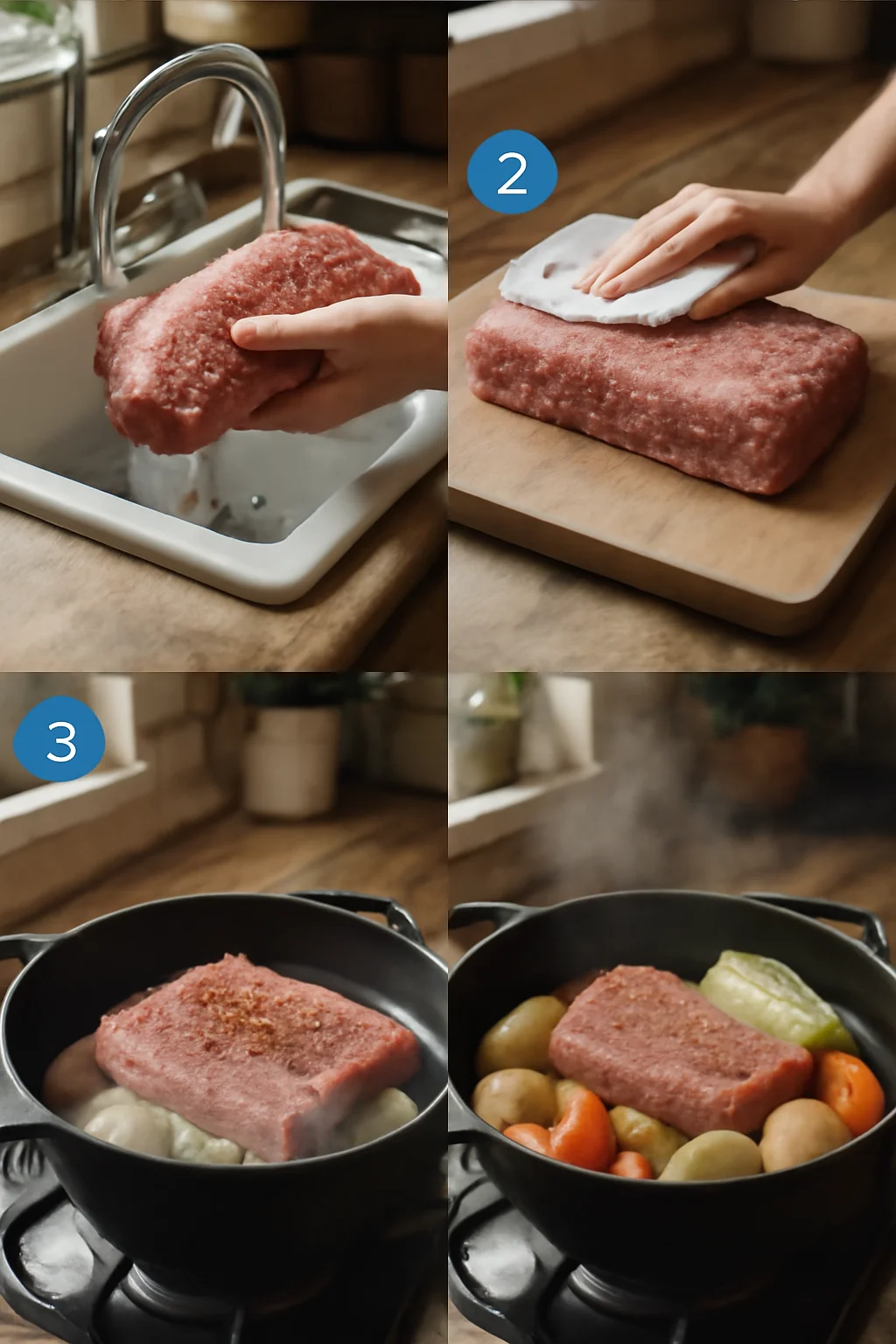 2

3