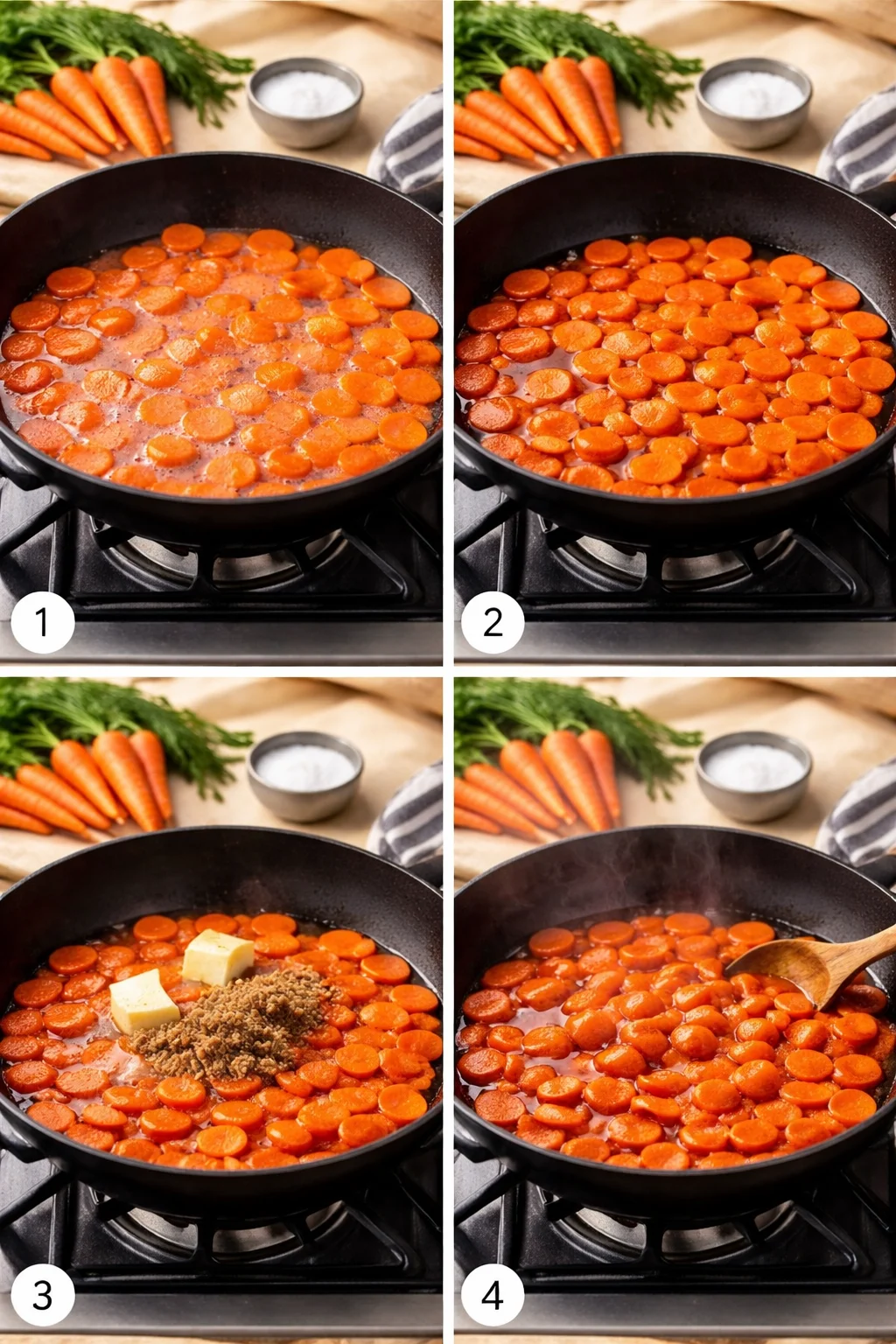 1

2

3

4