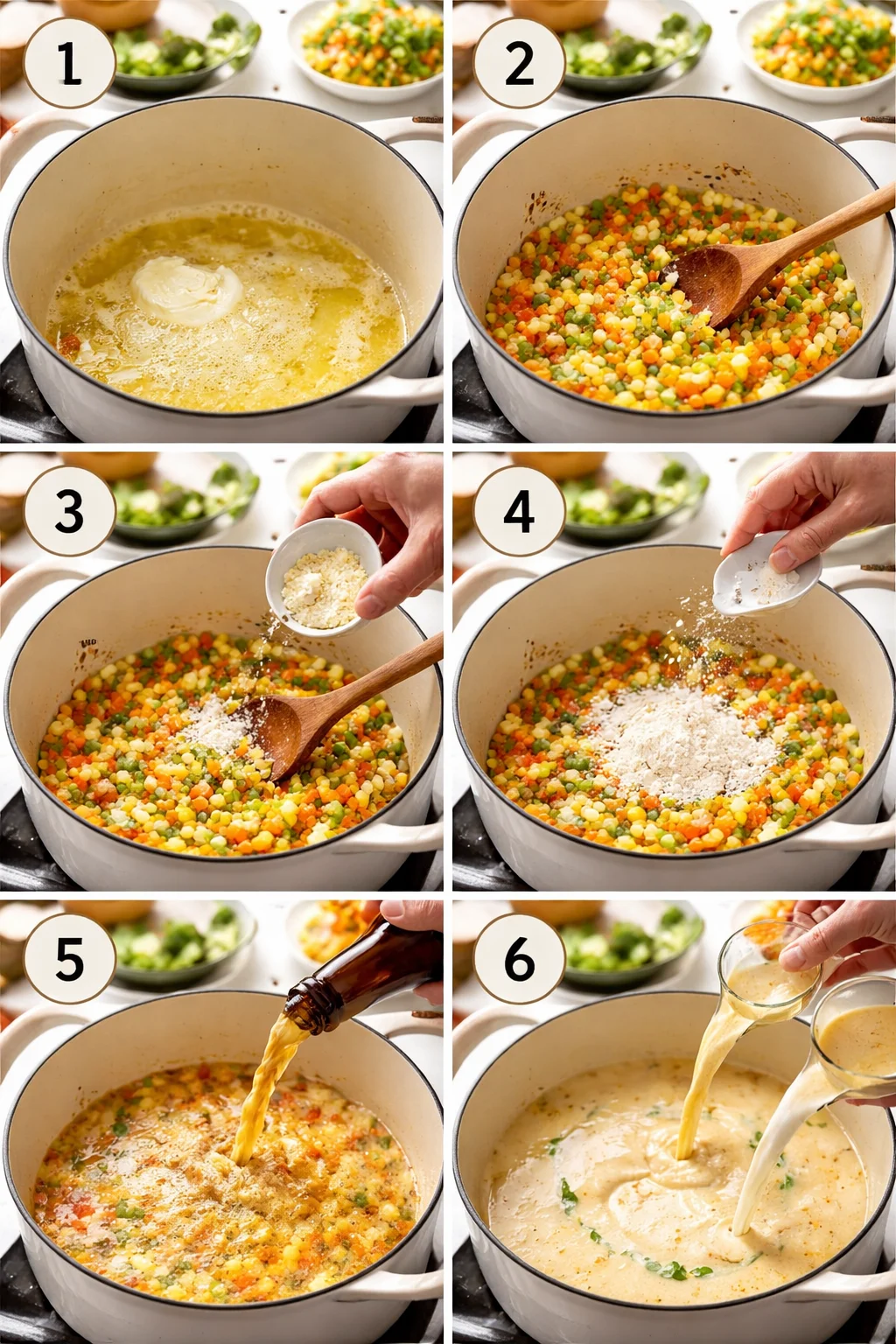 1

2

3

4

5

6