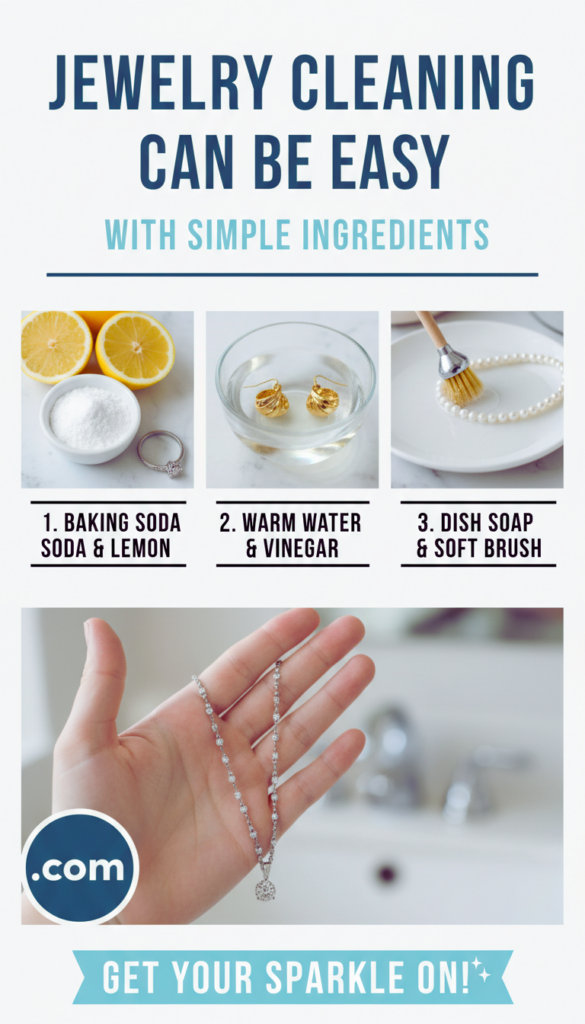 JEWELRY CLEANING CAN BE EASY

WITH SIMPLE INGREDIENTS

1. BAKING SODA SODA & LEMON

2. WARM WATER & VINEGAR

3. DISH SOAP & SOFT BRUSH

.com

GET YOUR SPARKLE ON!