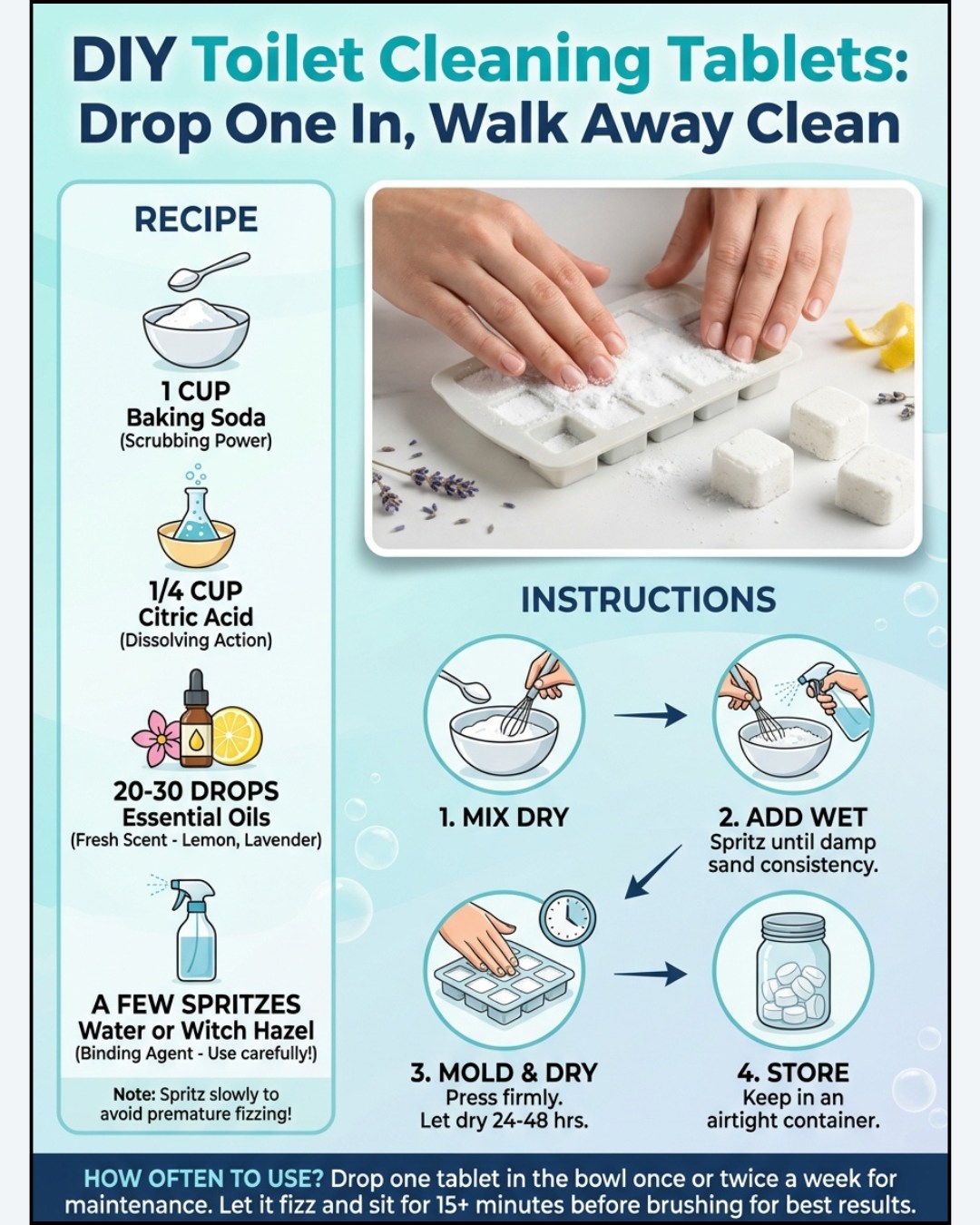 DIY Toilet Cleaning Tablets:
Drop One In, Walk Away Clean

RECIPE

1 CUP
Baking Soda
(Scrubbing Power)

1/4 CUP
Citric Acid
(Dissolving Action)

20-30 DROPS
Essential Oils
(Fresh Scent - Lemon, Lavender)

A FEW SPRITZES
Water or Witch Hazel
(Binding Agent - Use carefully!)

Note: Spritz slowly to avoid premature fizzing!

INSTRUCTIONS

1. MIX DRY

2. ADD WET
Spritz until damp sand consistency.

3. MOLD & DRY
Press firmly.
Let dry 24-48 hrs.

4. STORE
Keep in an airtight container.

HOW OFTEN TO USE? Drop one tablet in the bowl once or twice a week for maintenance. Let it fizz and sit for 15+ minutes before brushing for best results.