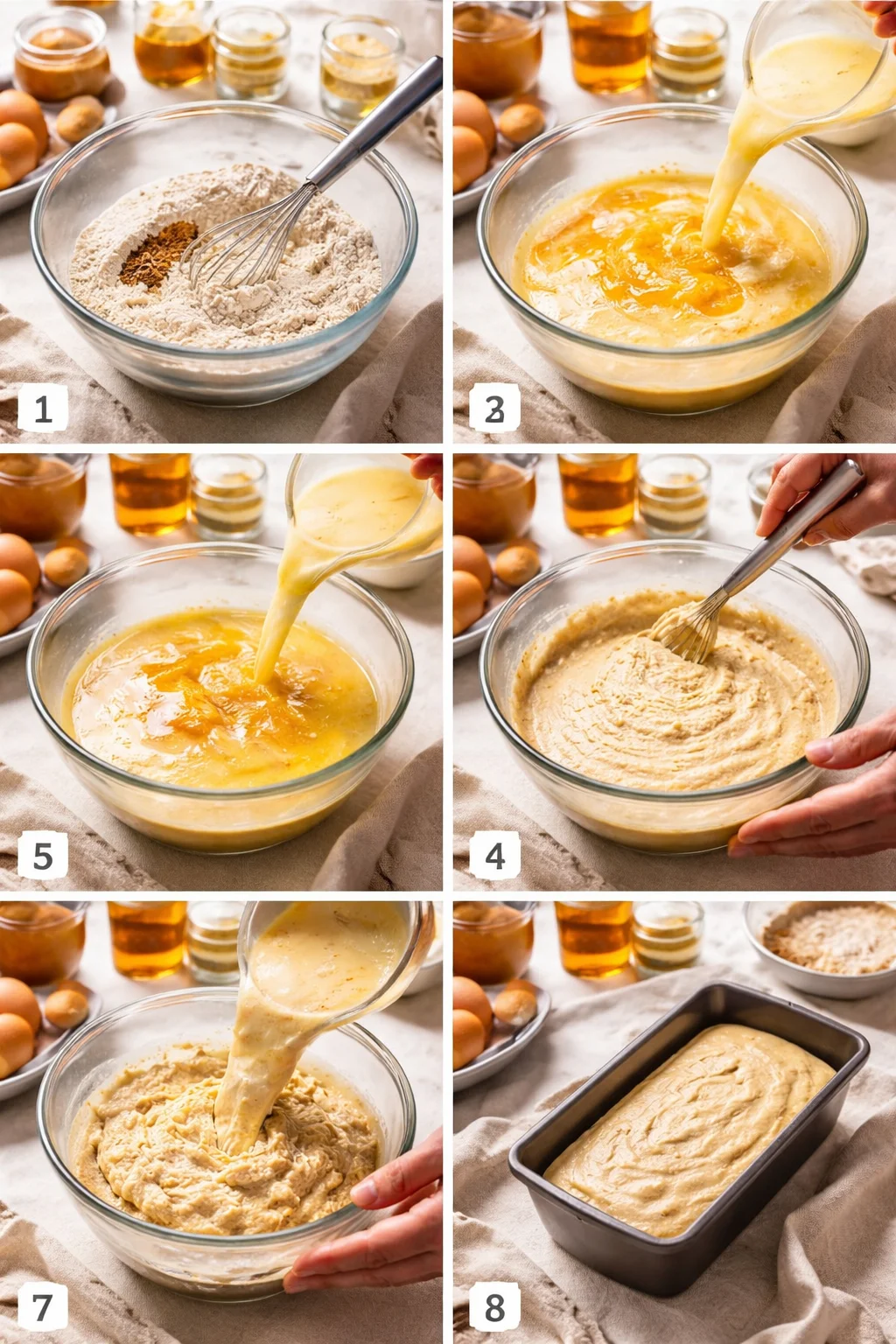 1

3

5

4

7

8