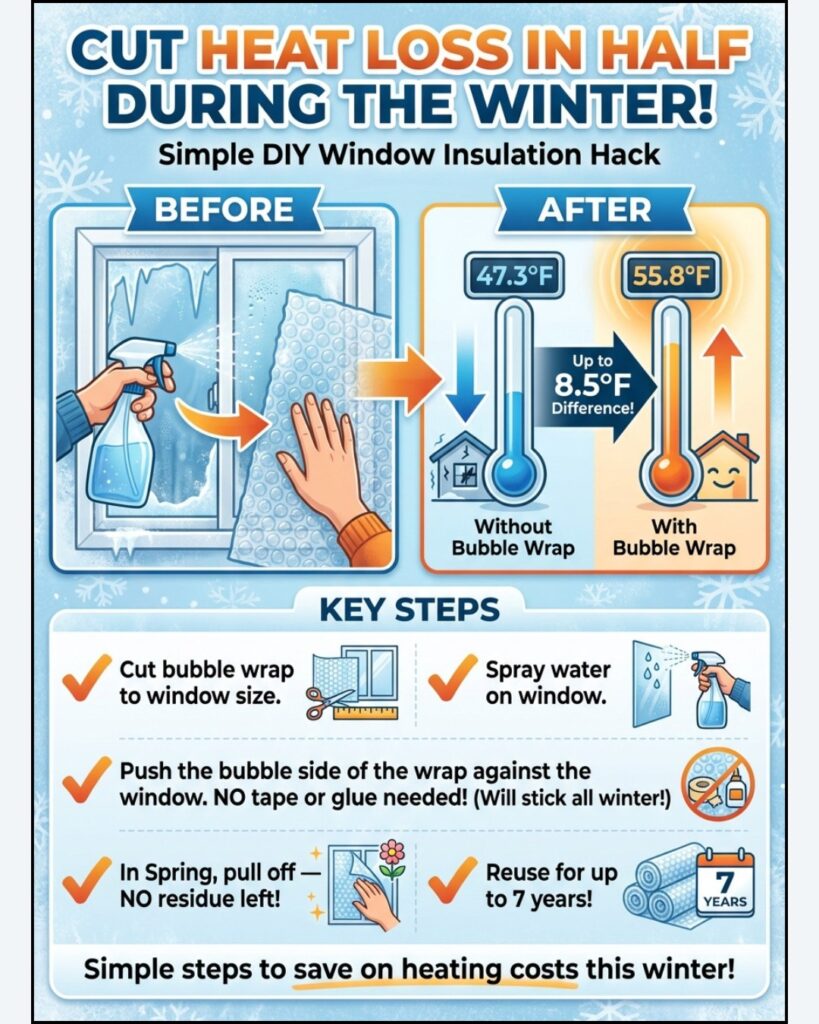 CUT HEAT LOSS IN HALF DURING THE WINTER!

Simple DIY Window Insulation Hack

BEFORE

AFTER

47.3°F

55.8°F

Up to 8.5°F Difference!

Without Bubble Wrap

With Bubble Wrap

KEY STEPS

Cut bubble wrap to window size.

Spray water on window.

Push the bubble side of the wrap against the window. NO tape or glue needed! (Will stick all winter!)

In Spring, pull off — NO residue left!

Reuse for up to 7 years!

7 YEARS

Simple steps to save on heating costs this winter!