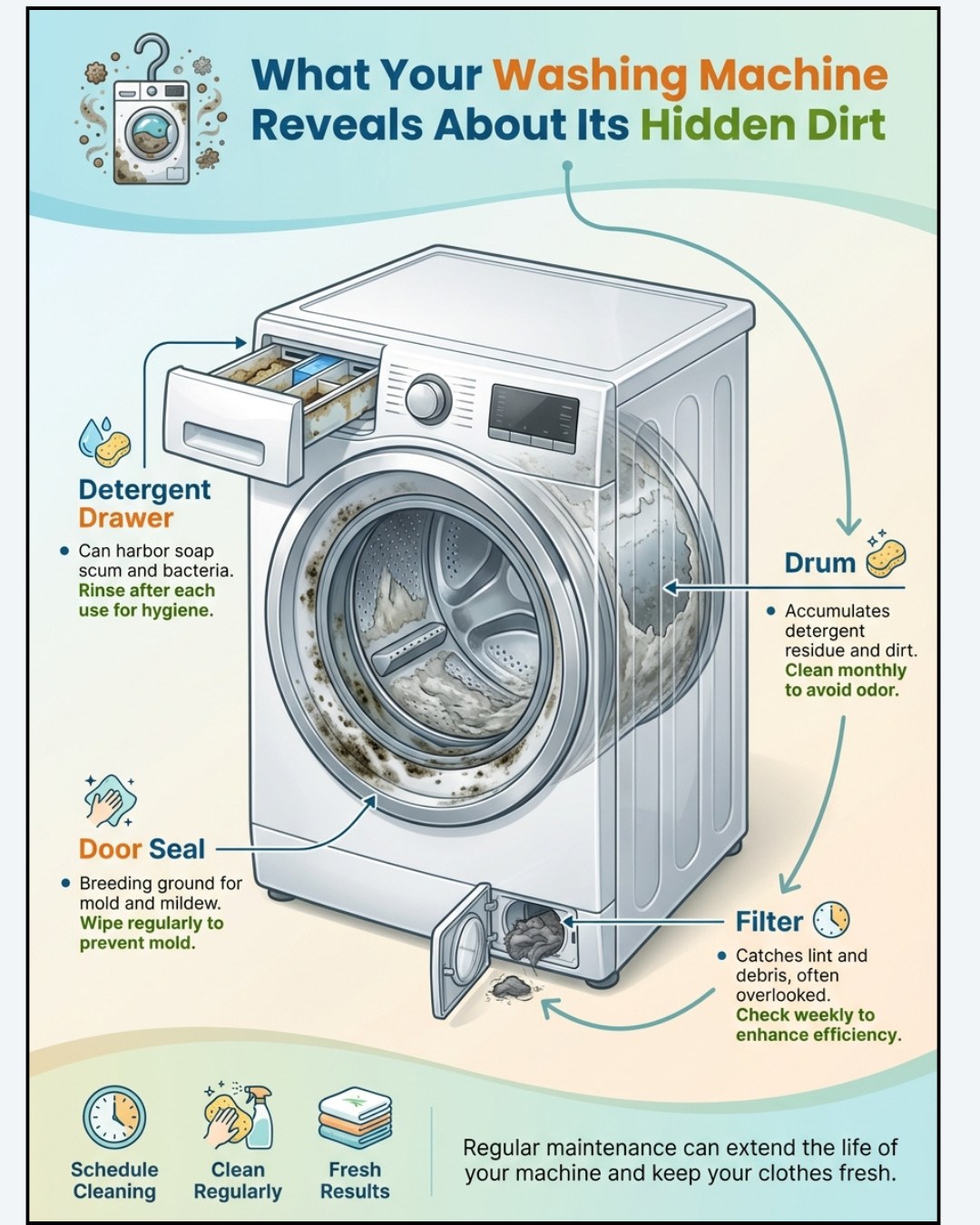 What Your Washing Machine Reveals About Its Hidden Dirt

Detergent Drawer

• Can harbor soap scum and bacteria. Rinse after each use for hygiene.

Drum

• Accumulates detergent residue and dirt. Clean monthly to avoid odor.

Door Seal

• Breeding ground for mold and mildew. Wipe regularly to prevent mold.

Filter

• Catches lint and debris, often overlooked. Check weekly to enhance efficiency.

Schedule Cleaning

Clean Regularly

Fresh Results

Regular maintenance can extend the life of your machine and keep your clothes fresh.