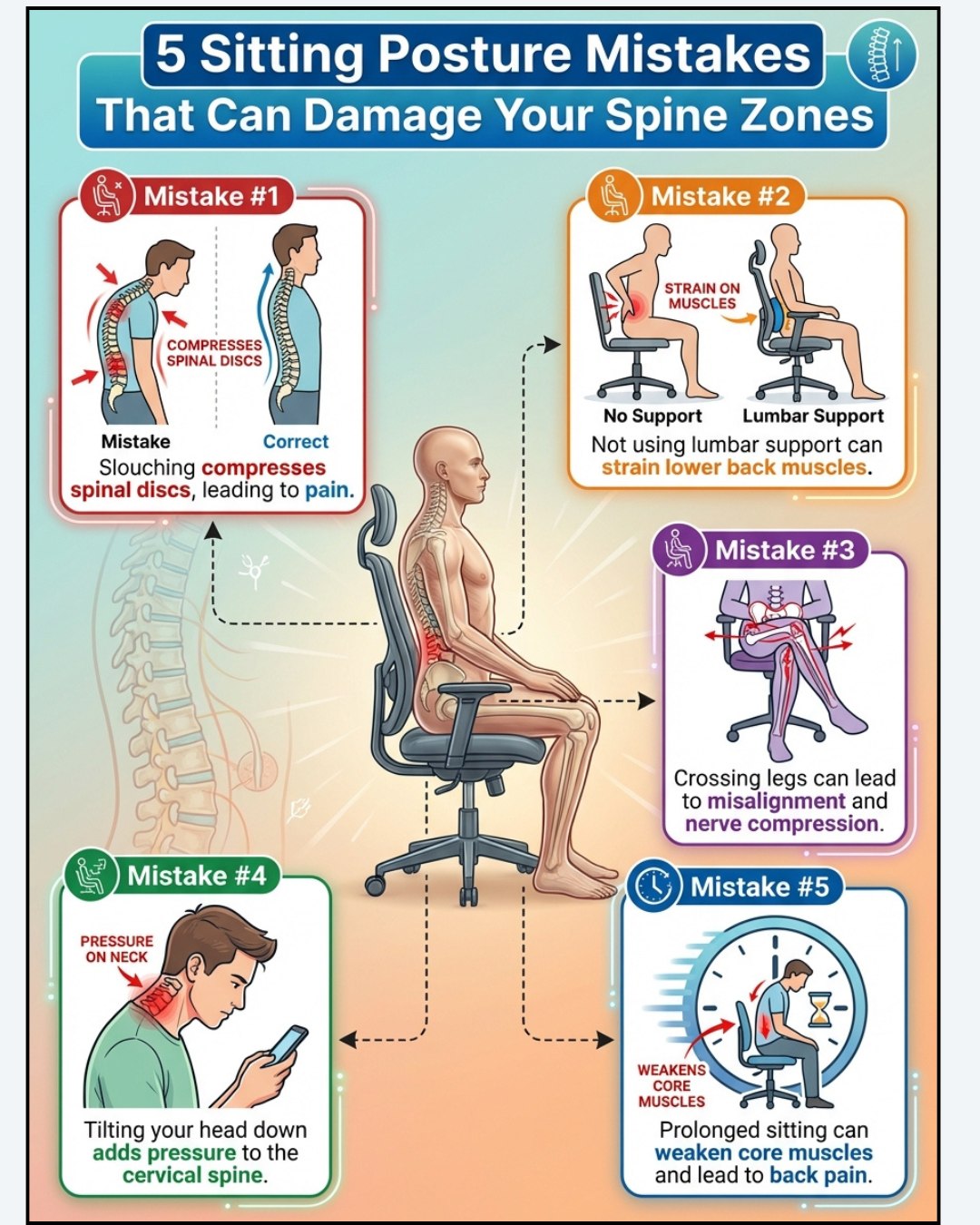 5 Sitting Posture Mistakes
That Can Damage Your Spine Zones

Mistake #1

COMPRESSES SPINAL DISCS

Mistake Correct

Slouching compresses spinal discs, leading to pain.

Mistake #2

STRAIN ON MUSCLES

No Support Lumbar Support

Not using lumbar support can strain lower back muscles.

Mistake #3

Crossing legs can lead to misalignment and nerve compression.

Mistake #4

PRESSURE ON NECK

Tilting your head down adds pressure to the cervical spine.

Mistake #5

WEAKENS CORE MUSCLES

Prolonged sitting can weaken core muscles and lead to back pain.