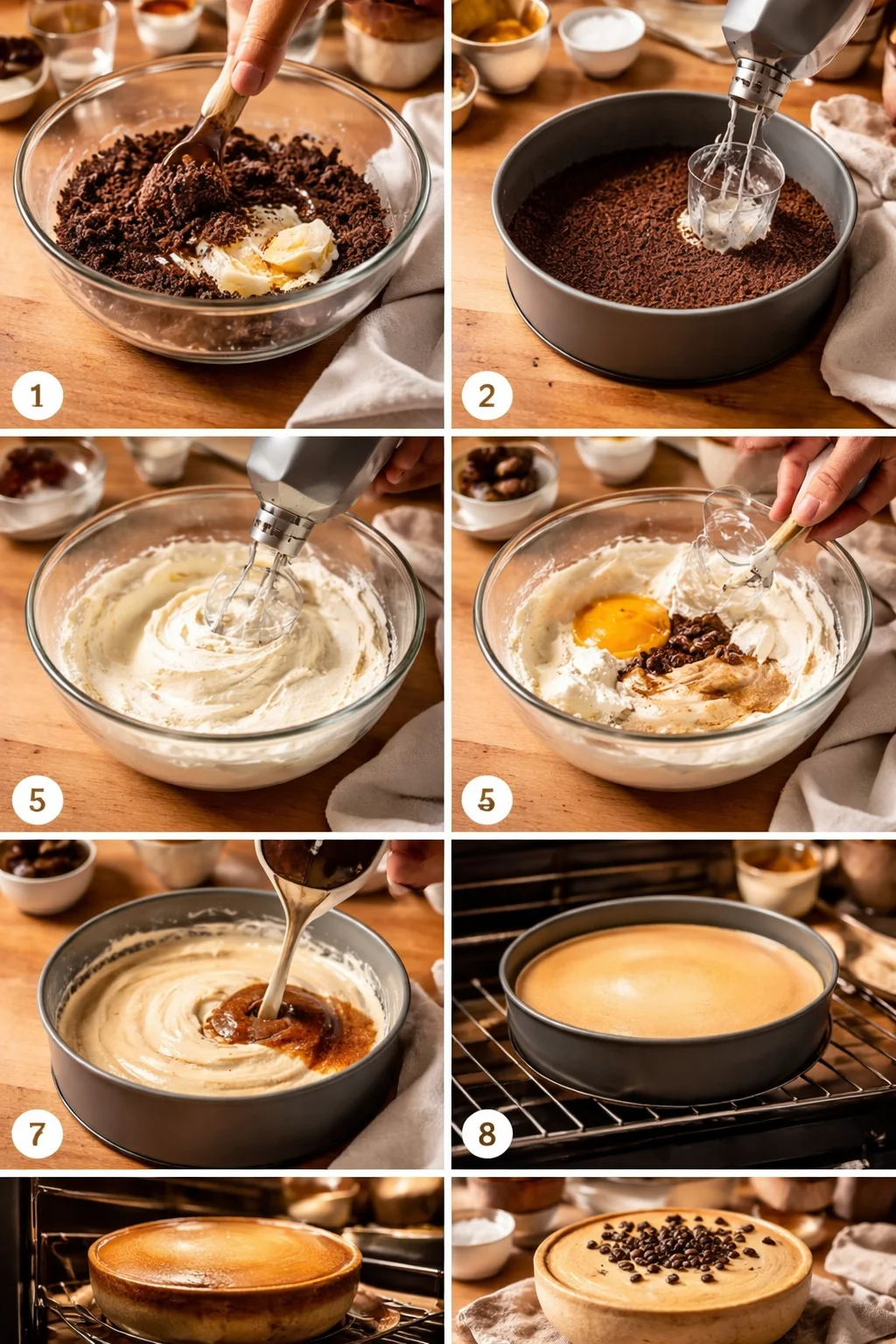 1

2

5

5

7

8