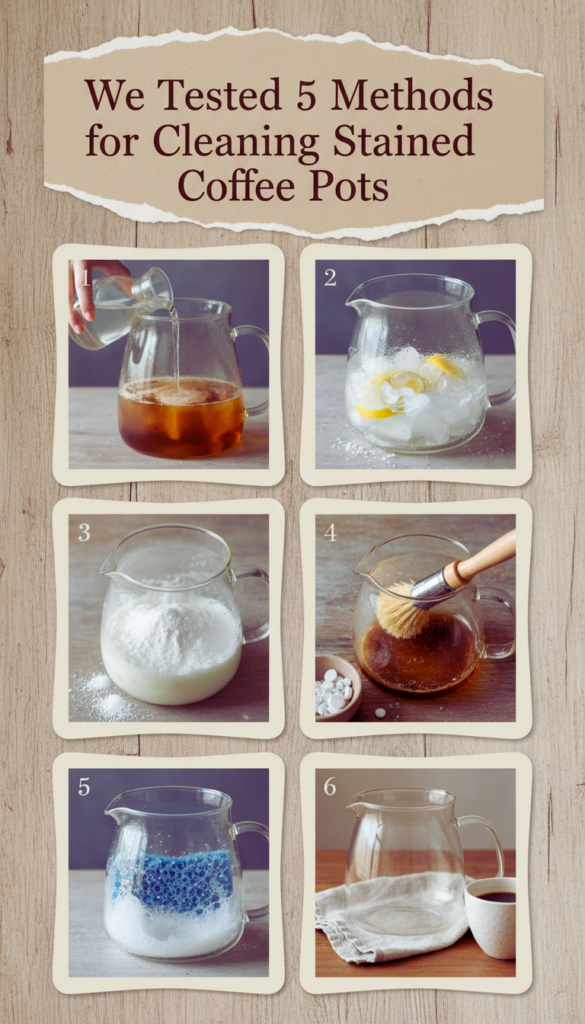 We Tested 5 Methods for Cleaning Stained Coffee Pots

1

2

3

4

5

6