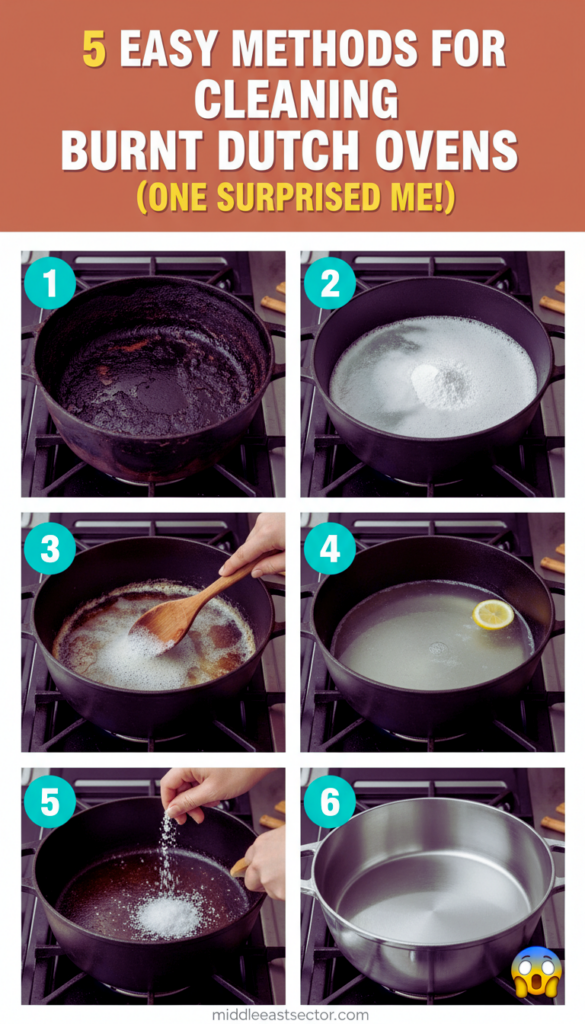 5 EASY METHODS FOR CLEANING BURNT DUTCH OVENS
(ONE SURPRISED ME!)

1

2

3

4

5

6

middleeastsector.com